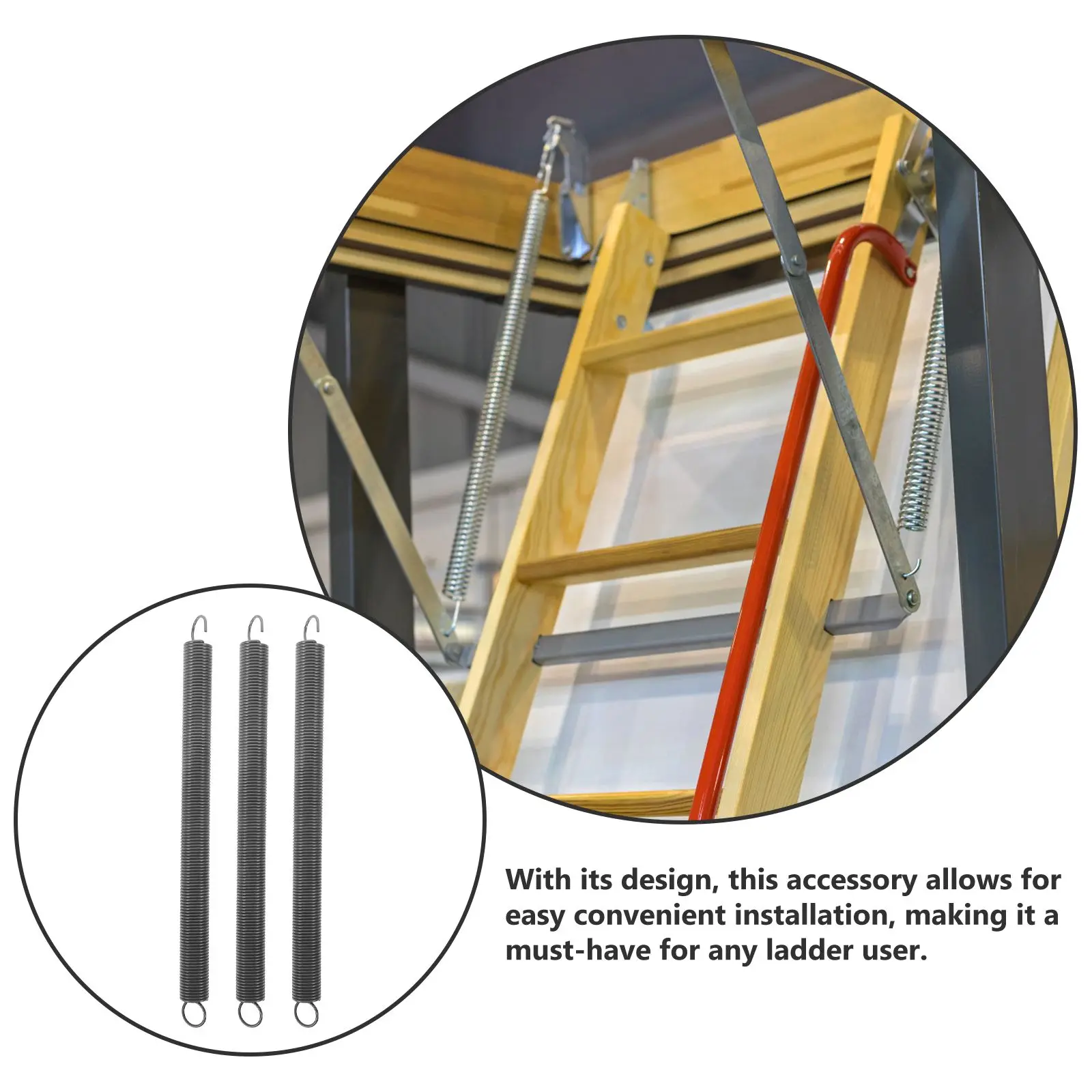 With its design, this accessory allows for easy convenient installation, making it a must-have for any ladder user.