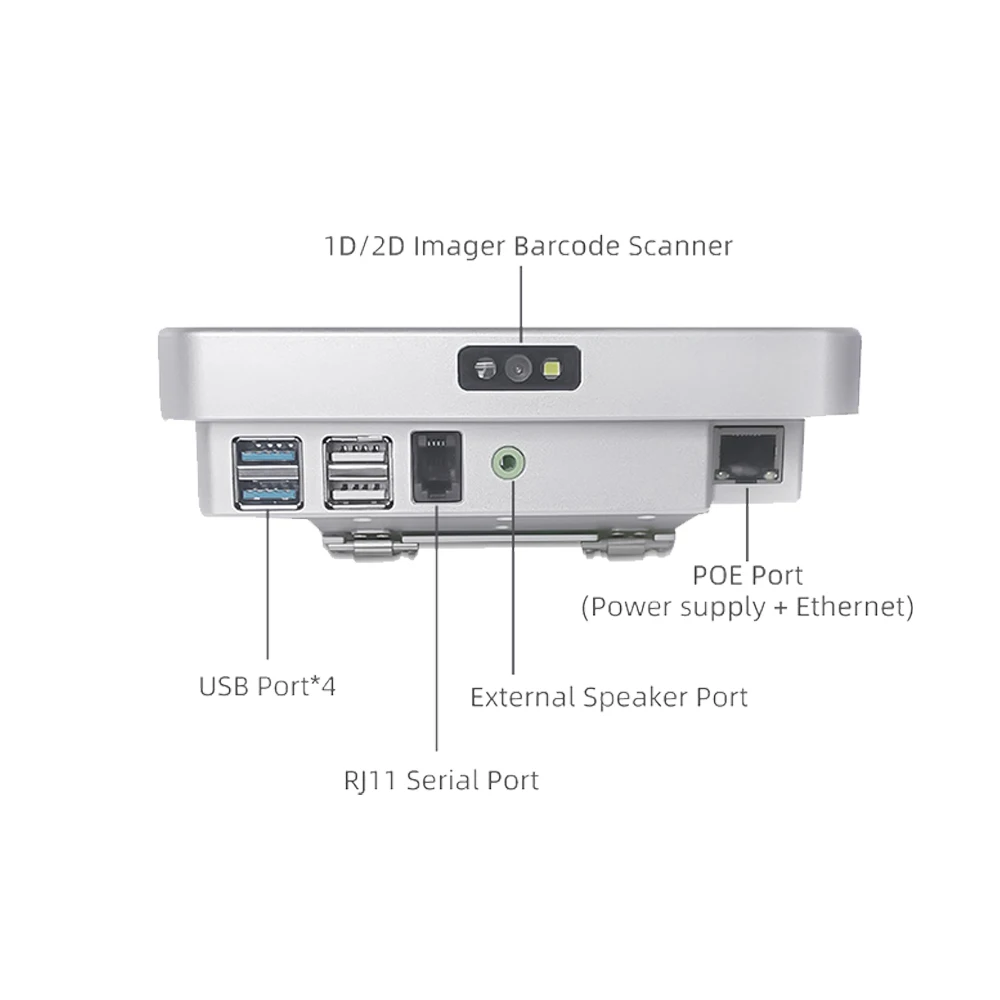 1D/2D Imager Barcode Scanner

POE Port
(Power supply + Ethernet)

USB Port*4

External Speaker Port

RJ11 Serial Port