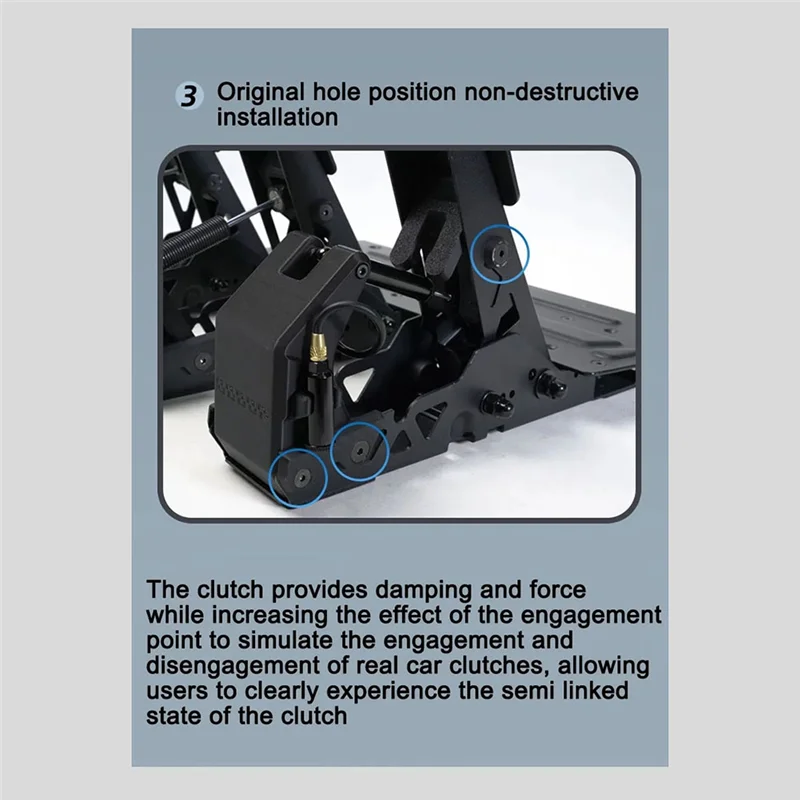 3 Original hole position non-destructive installation

The clutch provides damping and force while increasing the effect of the engagement point to simulate the engagement and disengagement of real car clutches, allowing users to clearly experience the semi linked state of the clutch