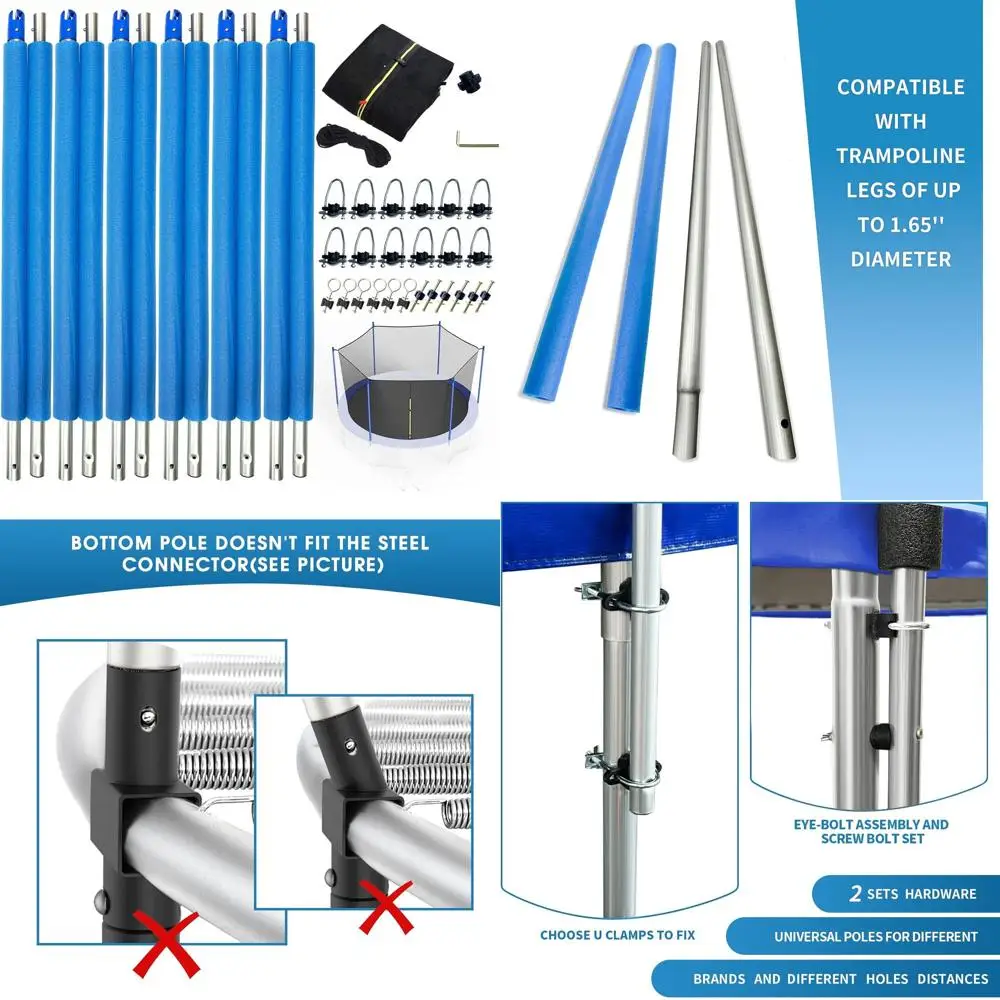 COMPATIBLE WITH TRAMPOLINE LEGS OF UP TO 1.65'' DIAMETER

BOTTOM POLE DOESN'T FIT THE STEEL CONNECTOR(SEE PICTURE)

CHOOSE U CLAMPS TO FIX

EYE-BOLT ASSEMBLY AND SCREW BOLT SET

2 SETS HARDWARE

UNIVERSAL POLES FOR DIFFERENT

BRANDS AND DIFFERENT HOLES DISTANCES