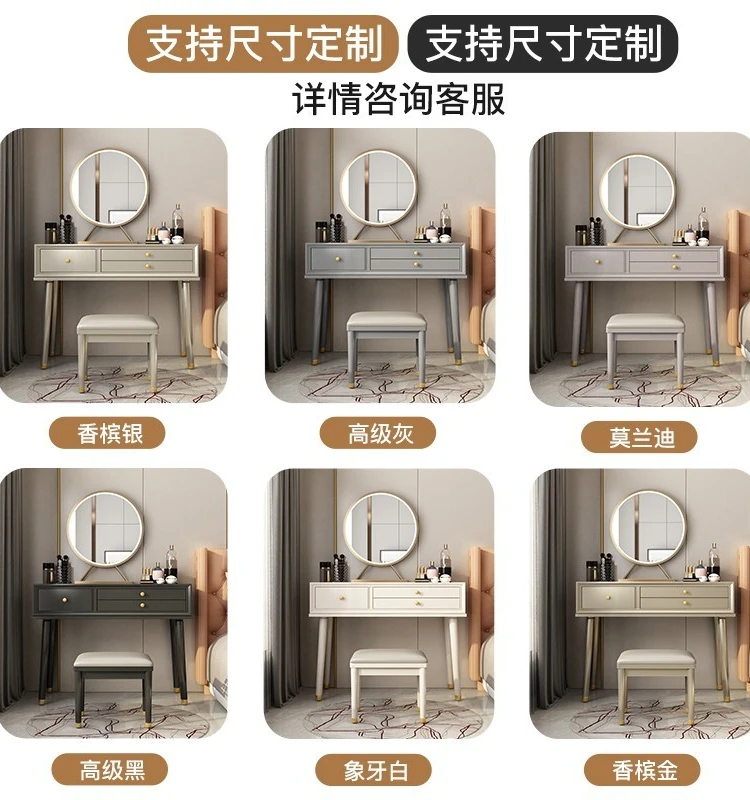 支持尺寸定制 支持尺寸定制
详情咨询客服

香槟银
高级灰
莫兰迪

高级黑
象牙白
香槟金