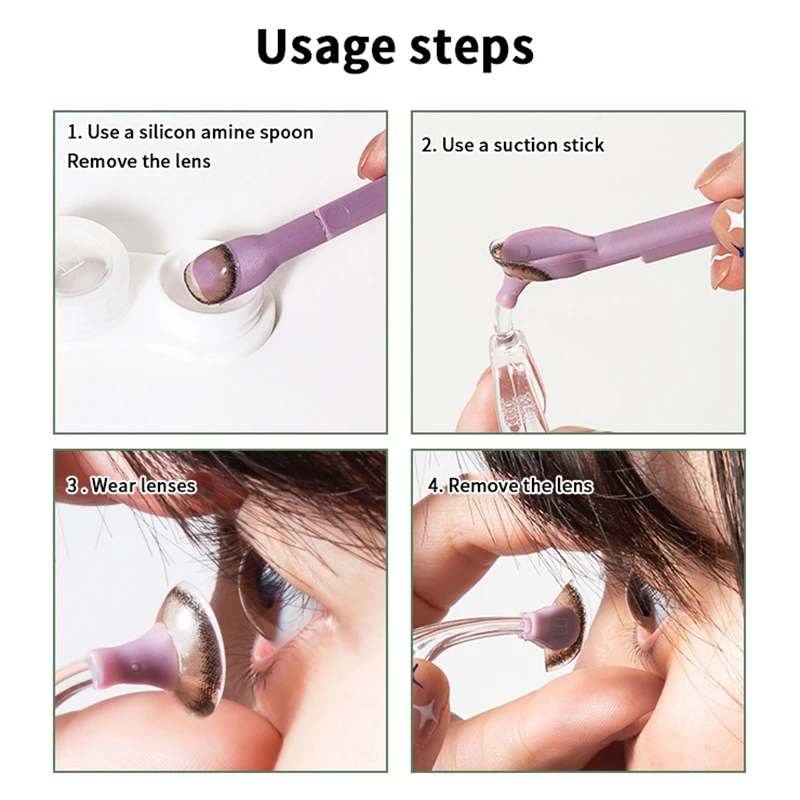 Usage steps

1. Use a silicon amine spoon
Remove the lens

2. Use a suction stick

3 . Wear lenses

4. Remove the lens