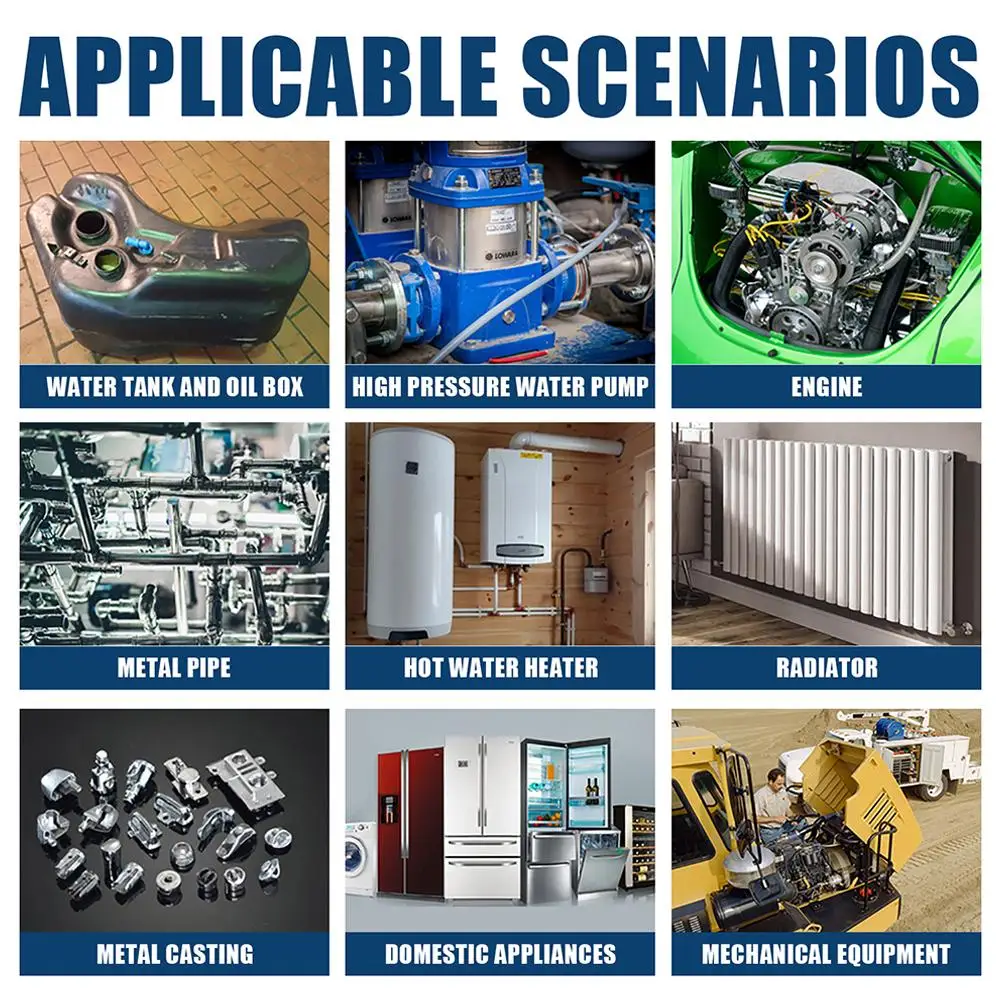 APPLICABLE SCENARIOS

WATER TANK AND OIL BOX

HIGH PRESSURE WATER PUMP

ENGINE

METAL PIPE

HOT WATER HEATER

RADIATOR

METAL CASTING

DOMESTIC APPLIANCES

MECHANICAL EQUIPMENT