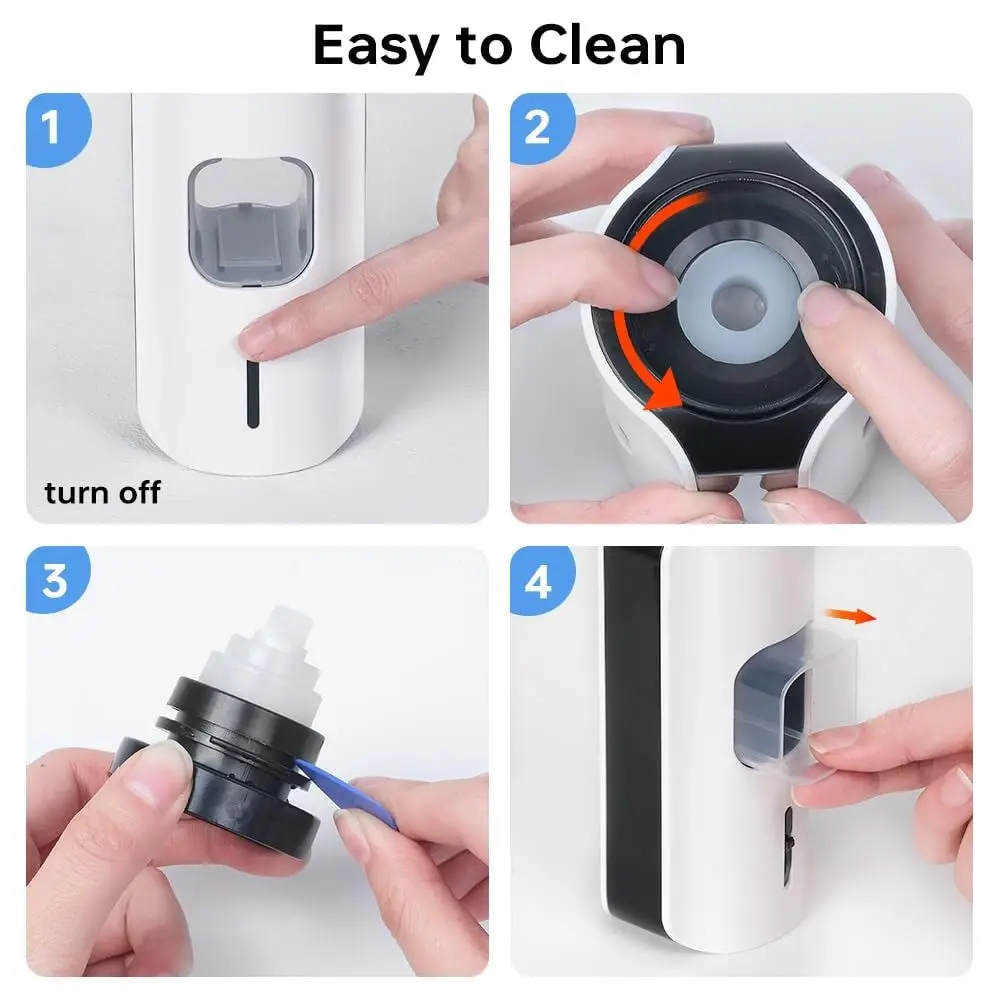 Easy to Clean

1

turn off

2

3

4