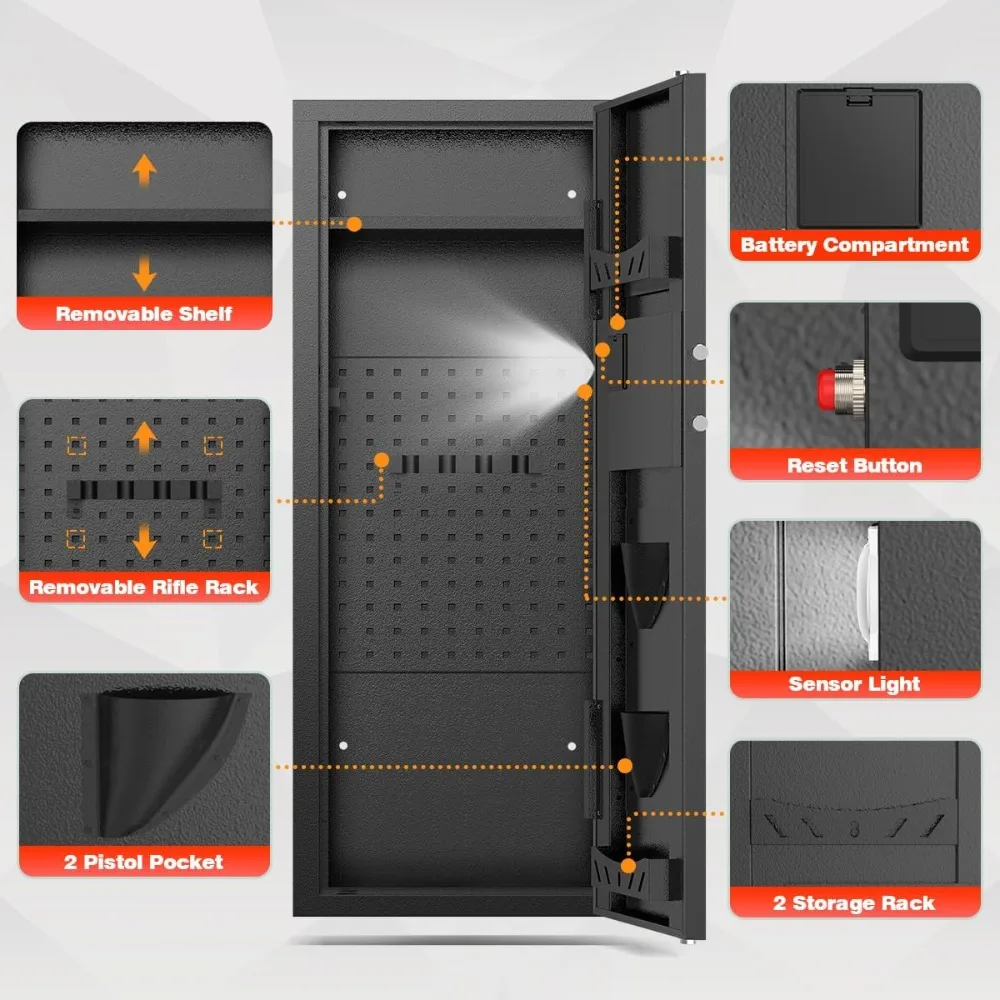 Removable Shelf

Removable Rifle Rack

2 Pistol Pocket

Battery Compartment

Reset Button

Sensor Light

2 Storage Rack