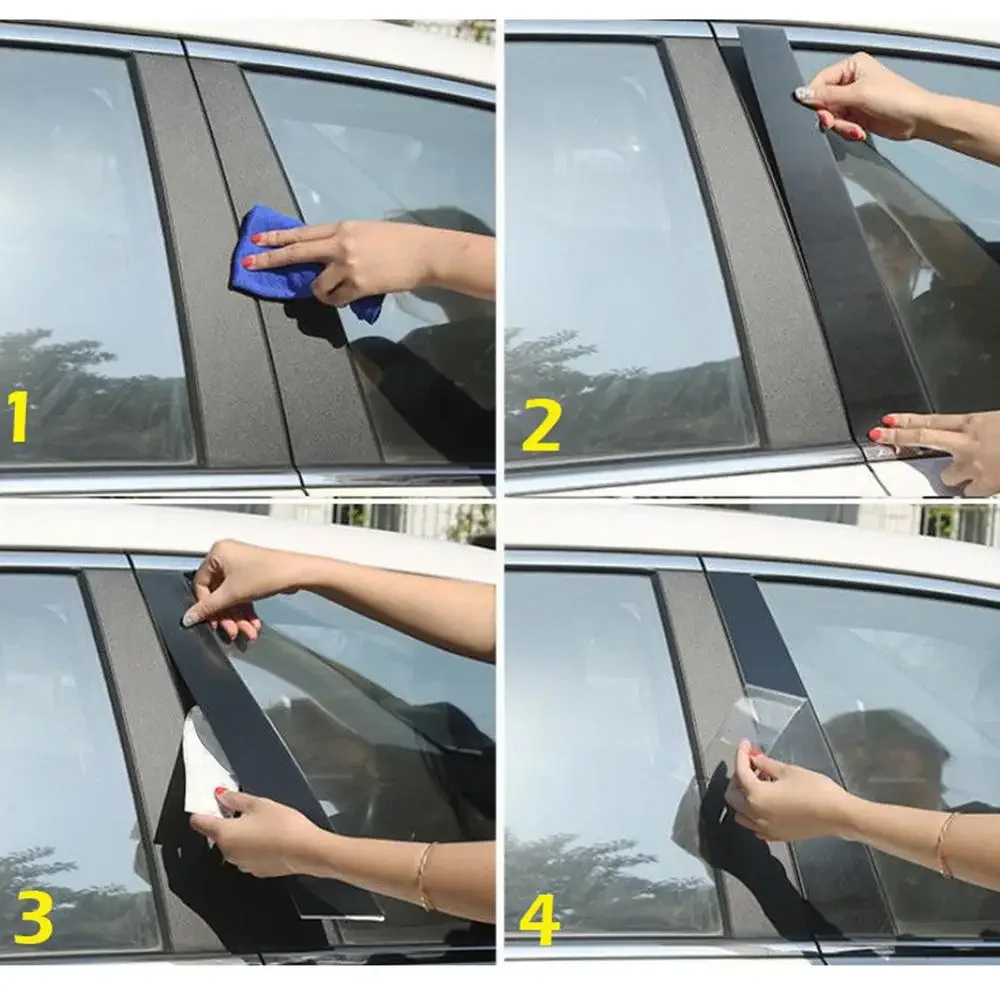 1

2

3

4