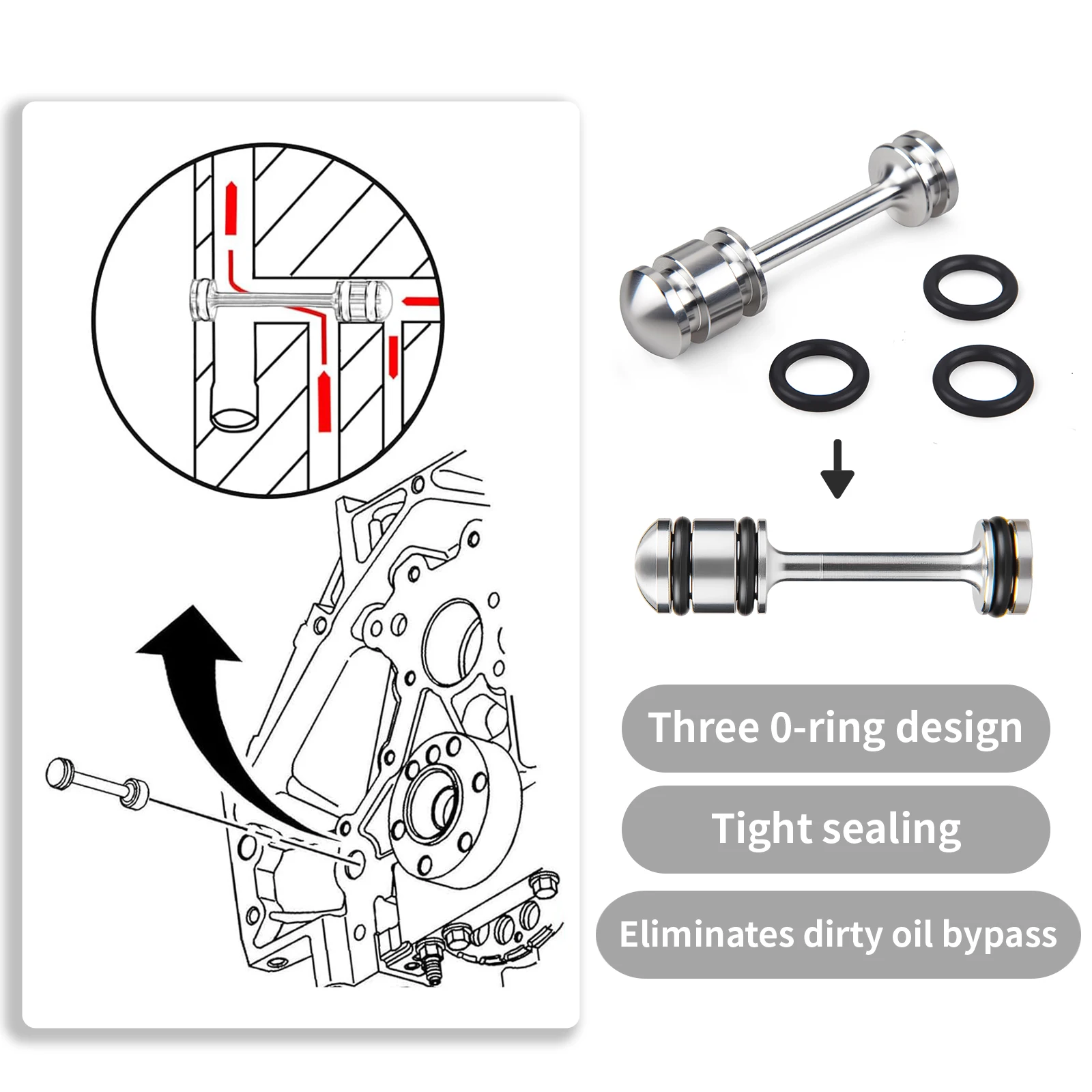 Three 0-ring design

Tight sealing

Eliminates dirty oil bypass