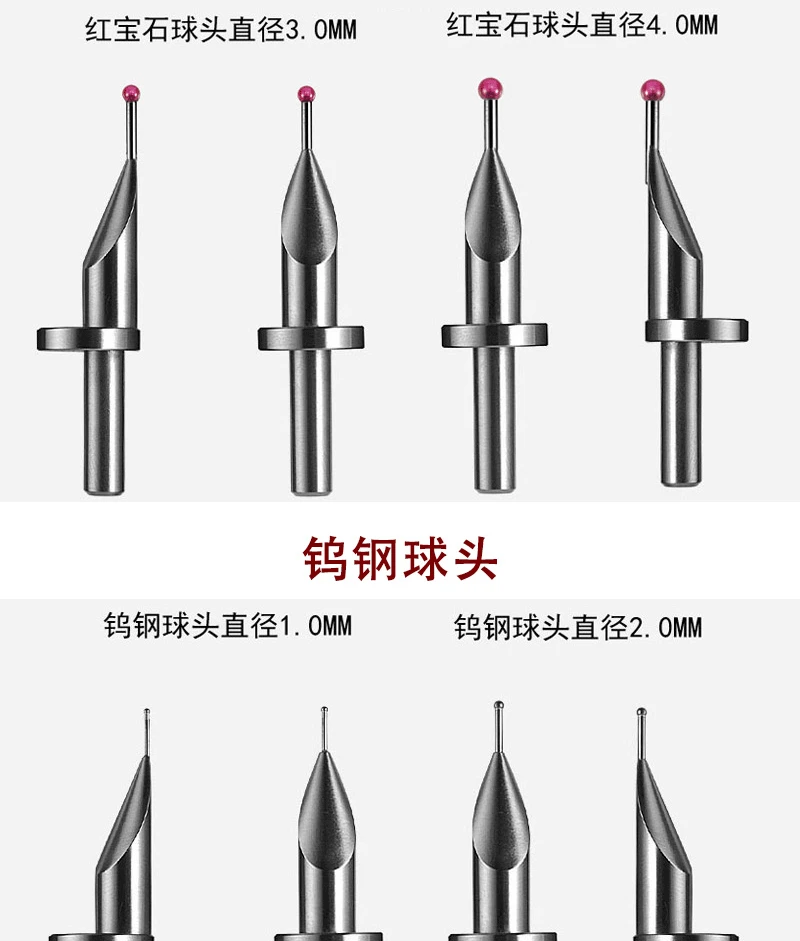 红宝石球头直径3.0MM

红宝石球头直径4.0MM

钨钢球头

钨钢球头直径1.0MM

钨钢球头直径2.0MM