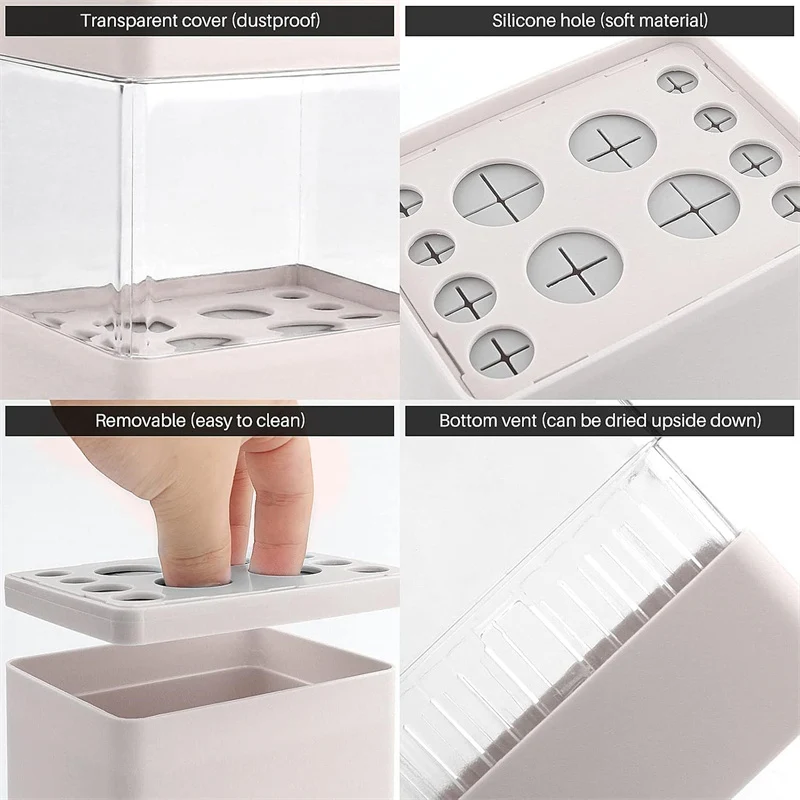 Transparent cover (dustproof)

Silicone hole (soft material)

Removable (easy to clean)

Bottom vent (can be dried upside down)