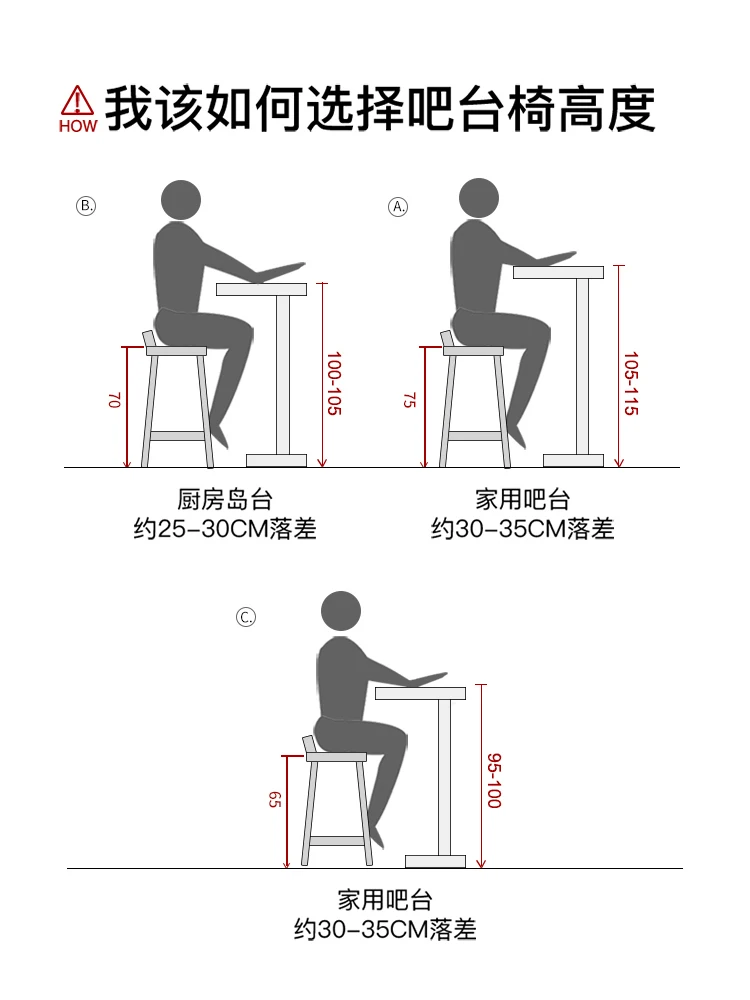 HOW 我该如何选择吧台椅高度

B.

70

100-105

厨房岛台
约25-30CM落差

A.

75

105-115

家用吧台
约30-35CM落差

C.

65

95-100

家用吧台
约30-35CM落差