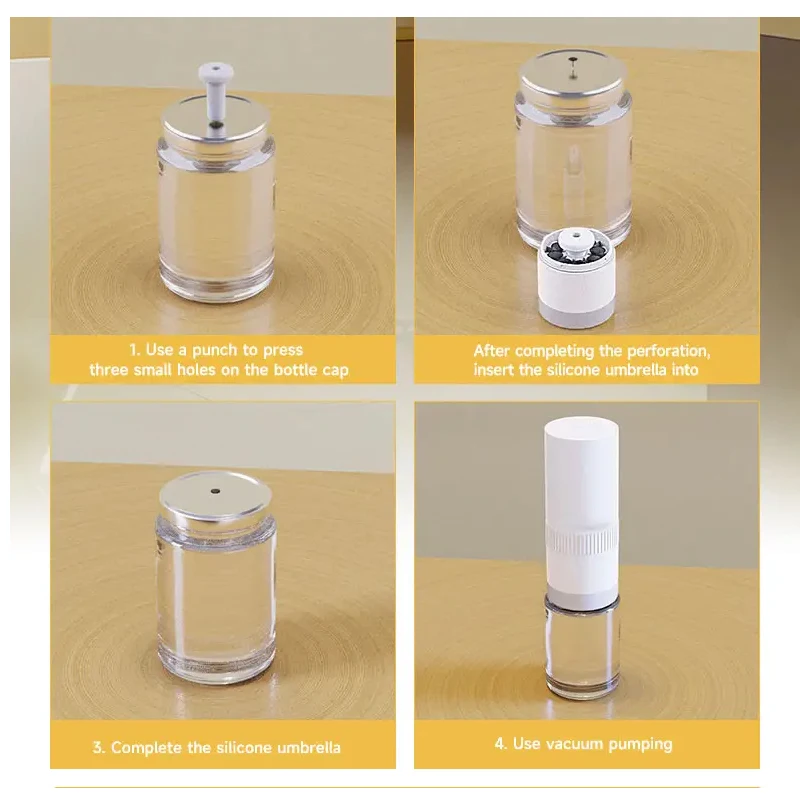 1. Use a punch to press three small holes on the bottle cap

After completing the perforation, insert the silicone umbrella into

3. Complete the silicone umbrella

4. Use vacuum pumping