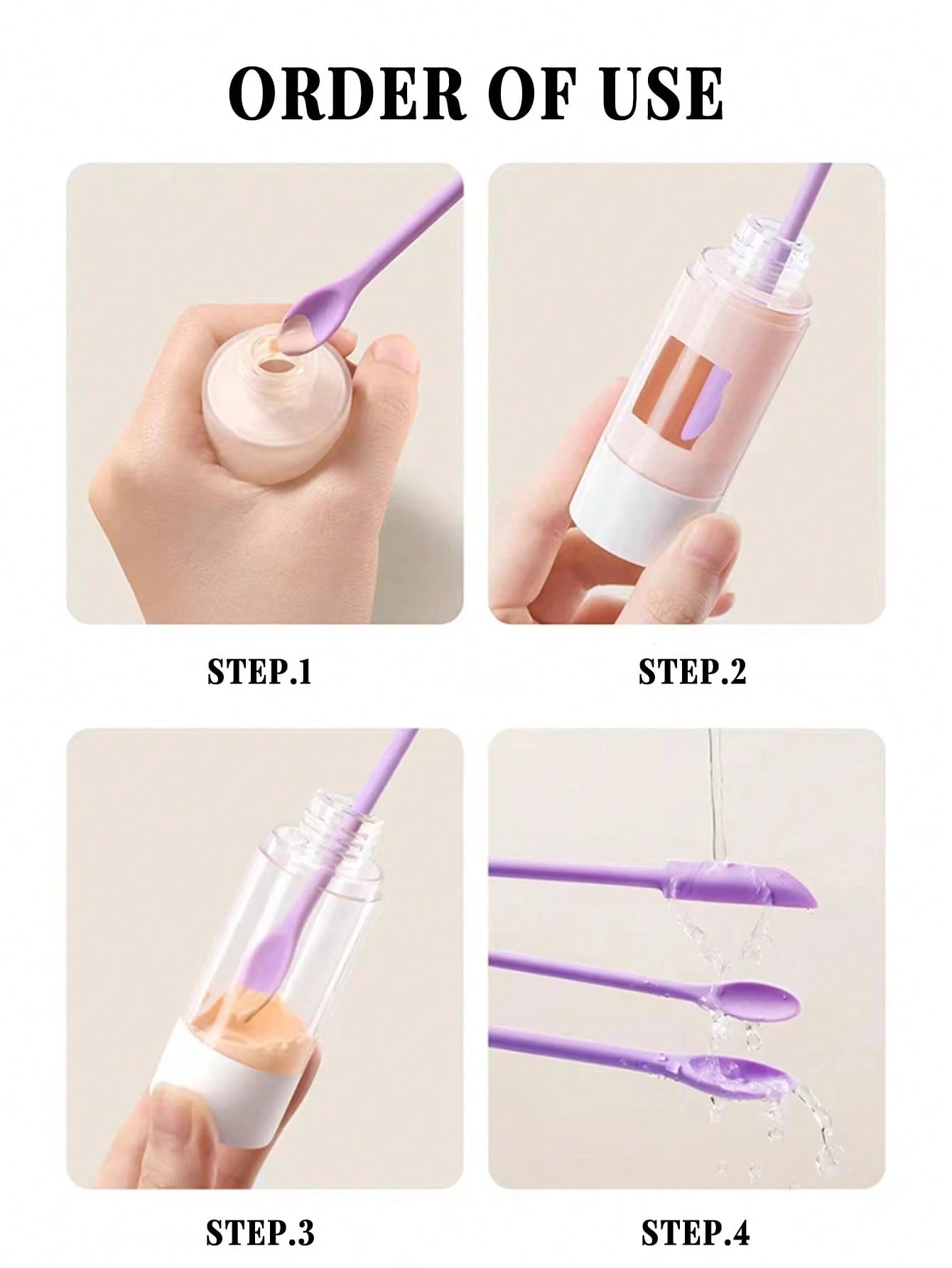 ORDER OF USE

STEP.1

STEP.2

STEP.3

STEP.4