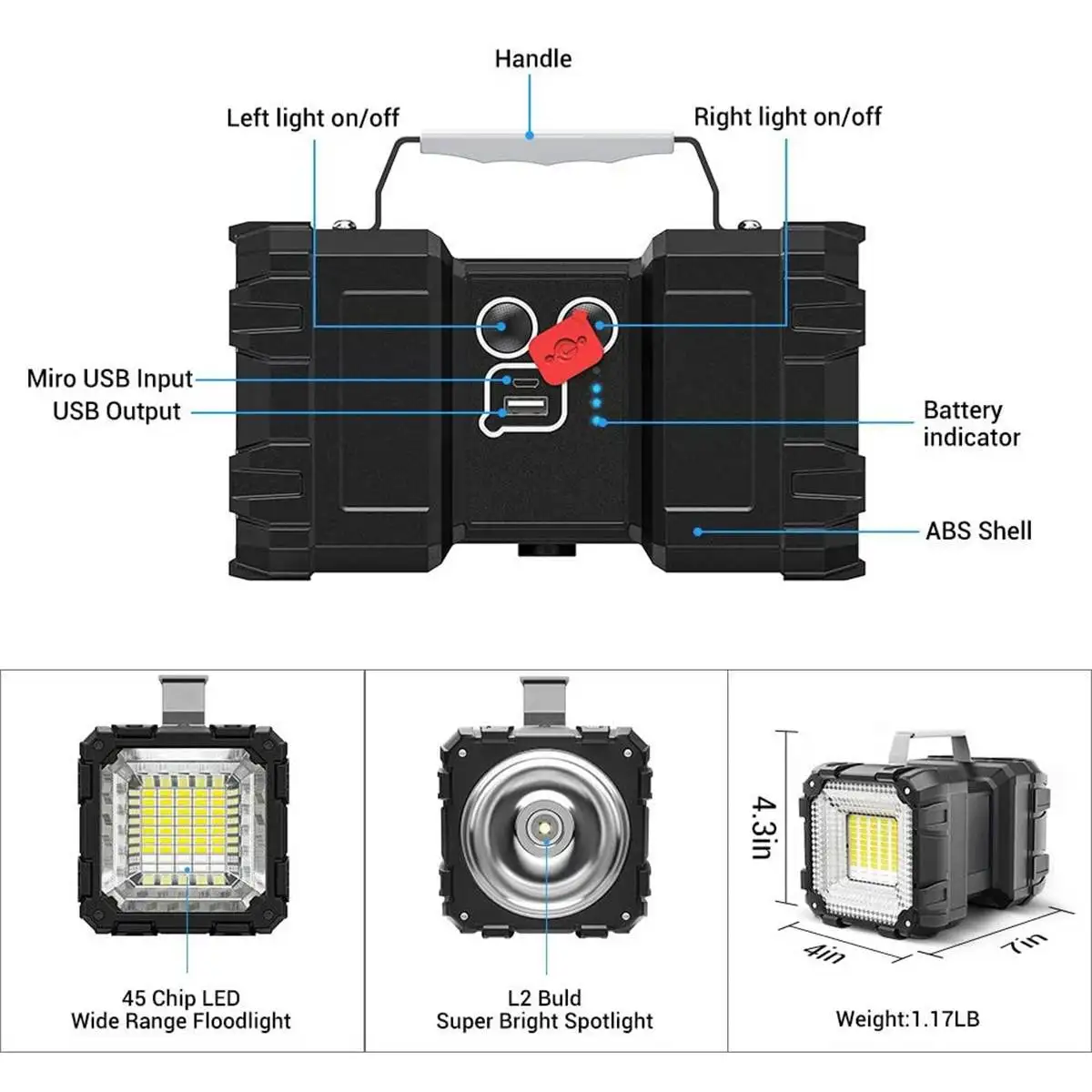 Handle

Left light on/off

Right light on/off

Miro USB Input

USB Output

Battery indicator

ABS Shell

45 Chip LED
Wide Range Floodlight

L2 Buld
Super Bright Spotlight

4.3in

4in

7in

Weight:1.17LB