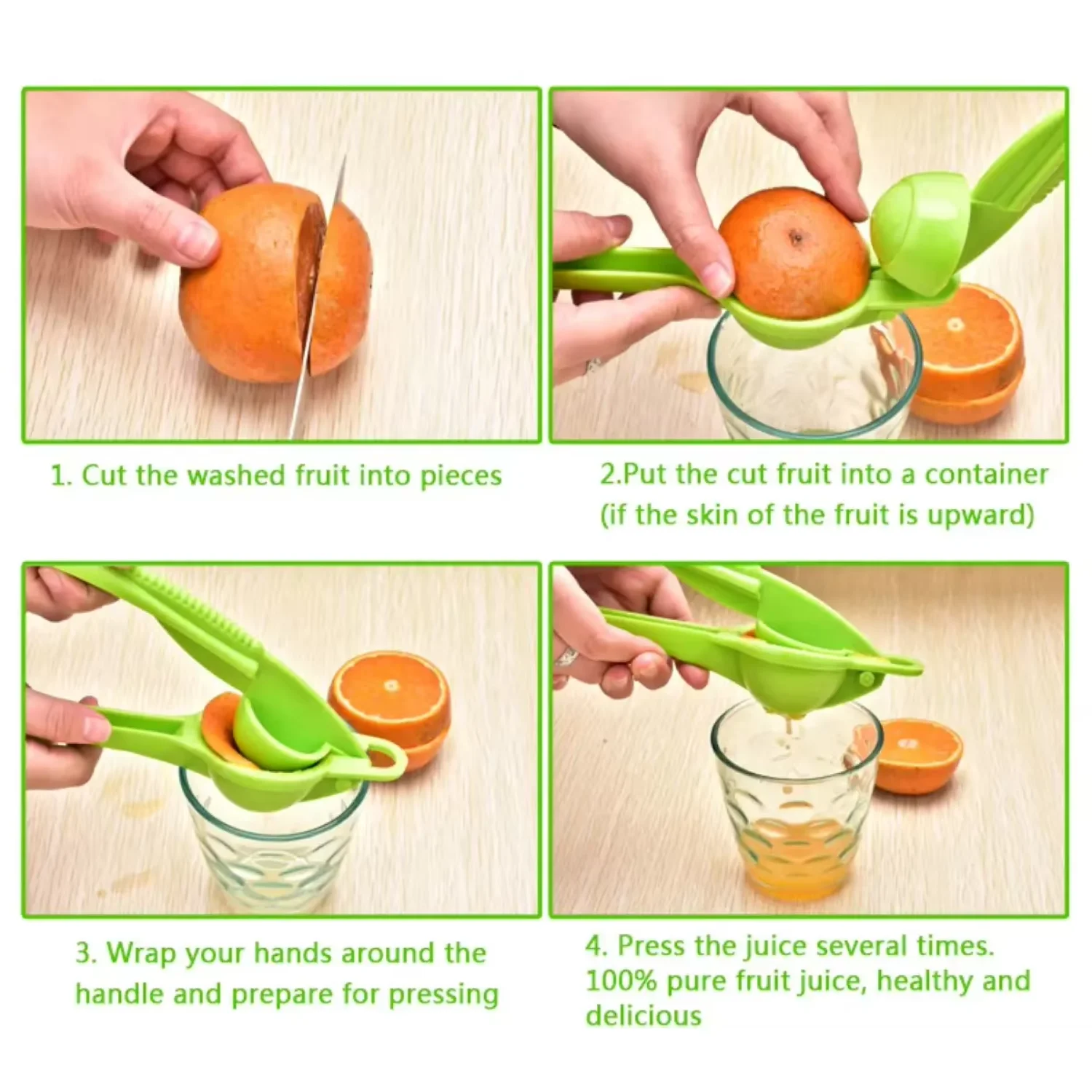 1. Cut the washed fruit into pieces

2.Put the cut fruit into a container (if the skin of the fruit is upward)

3. Wrap your hands around the handle and prepare for pressing

4. Press the juice several times. 100% pure fruit juice, healthy and delicious