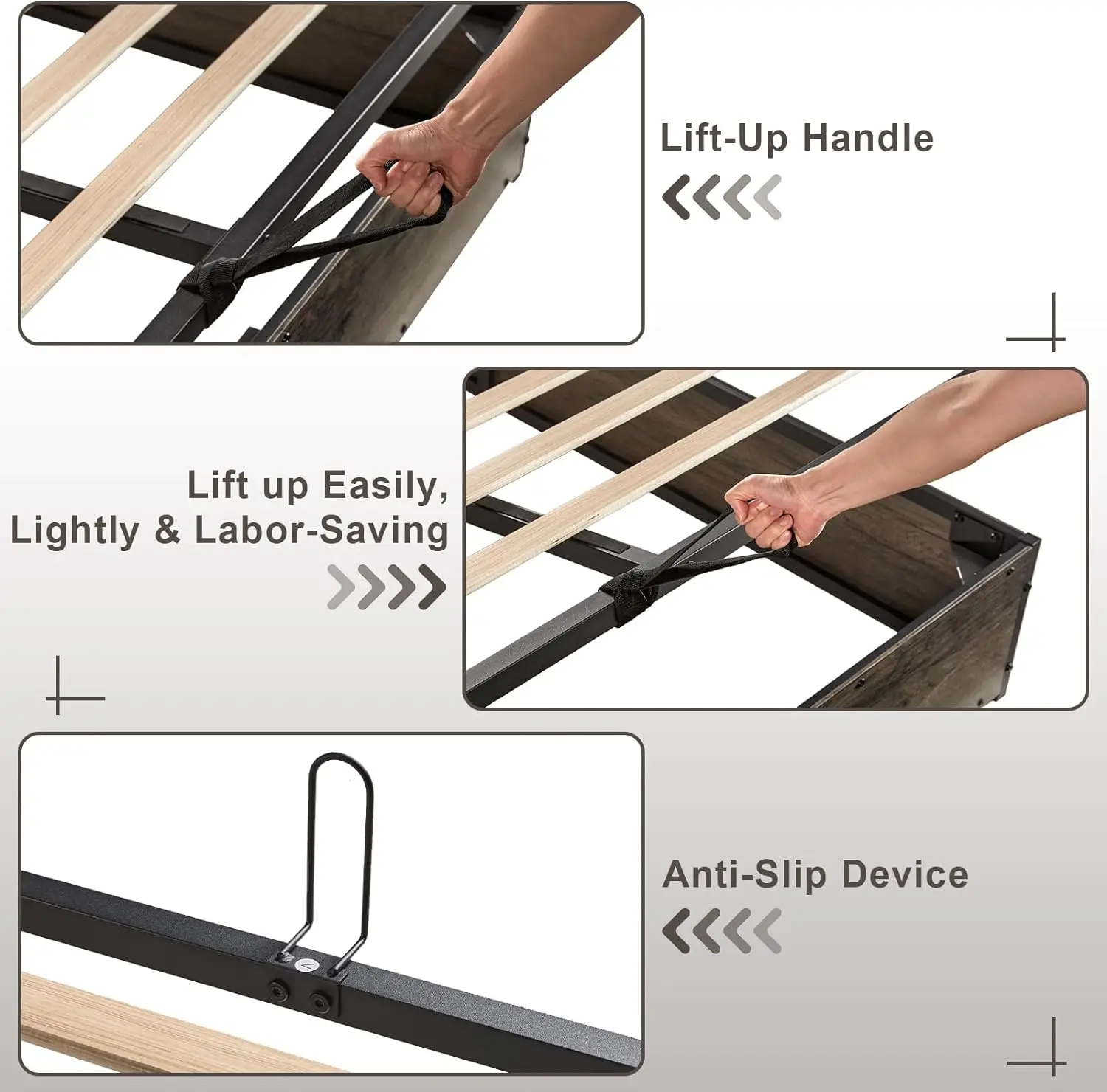 Lift-Up Handle

Lift up Easily,
Lightly & Labor-Saving

Anti-Slip Device