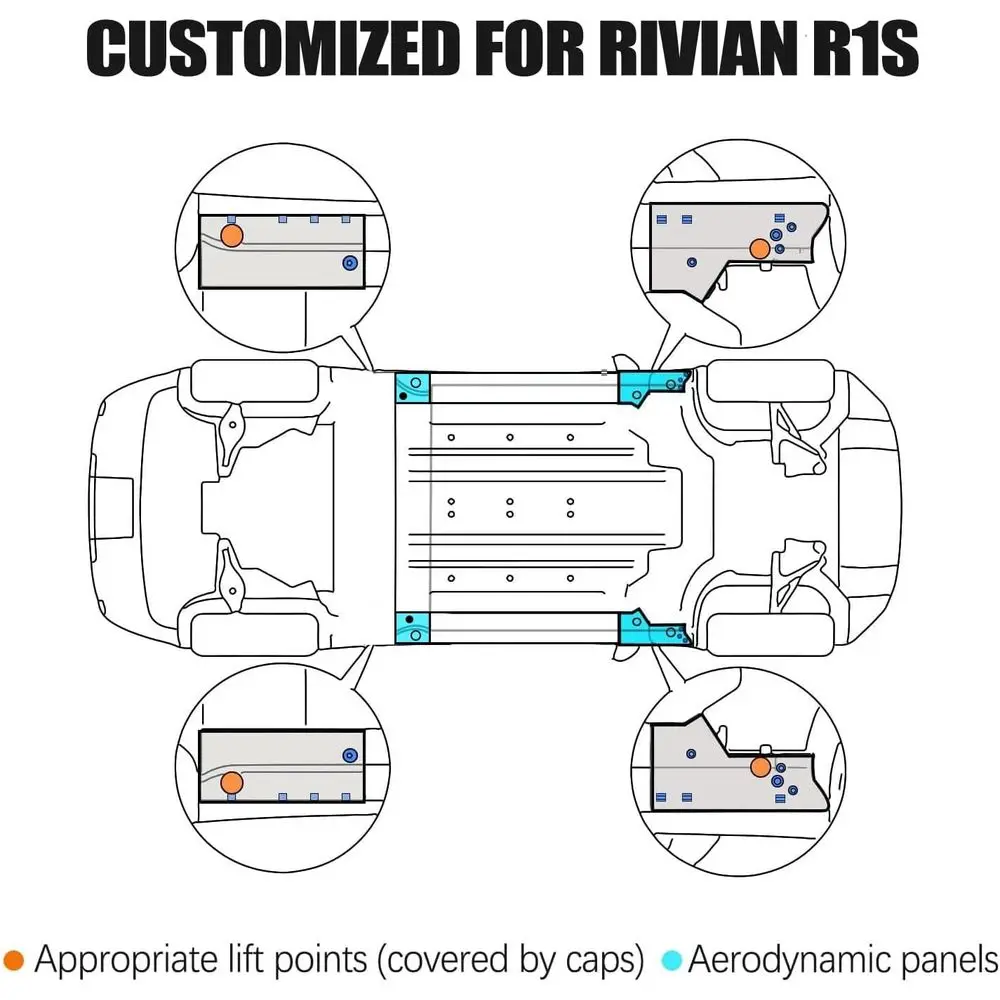 CUSTOMIZED FOR RIVIAN R1S

Appropriate lift points (covered by caps) Aerodynamic panels