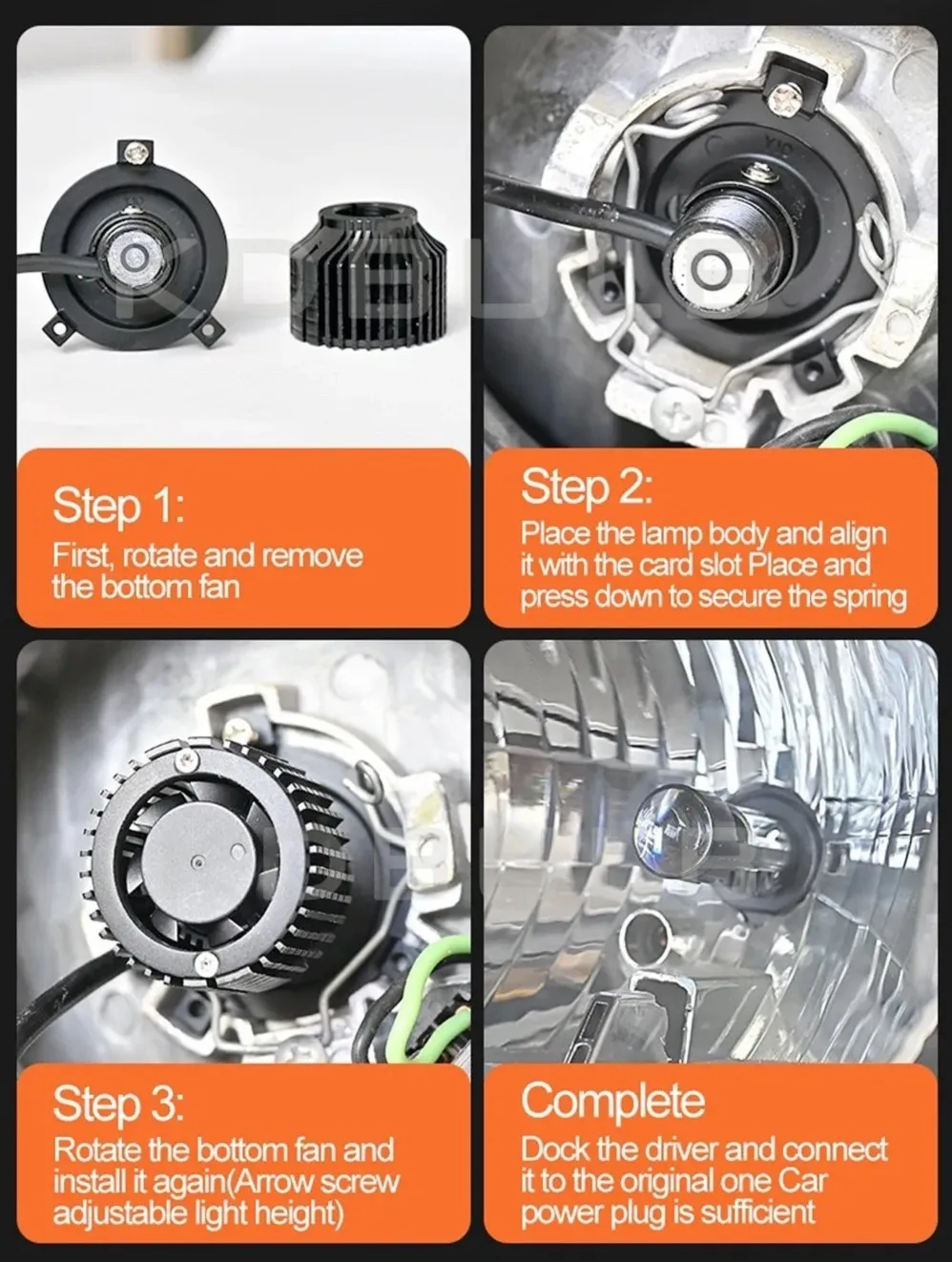 Step 1:
First, rotate and remove the bottom fan

Step 2:
Place the lamp body and align it with the card slot Place and press down to secure the spring

Step 3:
Rotate the bottom fan and install it again(Arrow screw adjustable light height)

Complete
Dock the driver and connect it to the original one Car power plug is sufficient