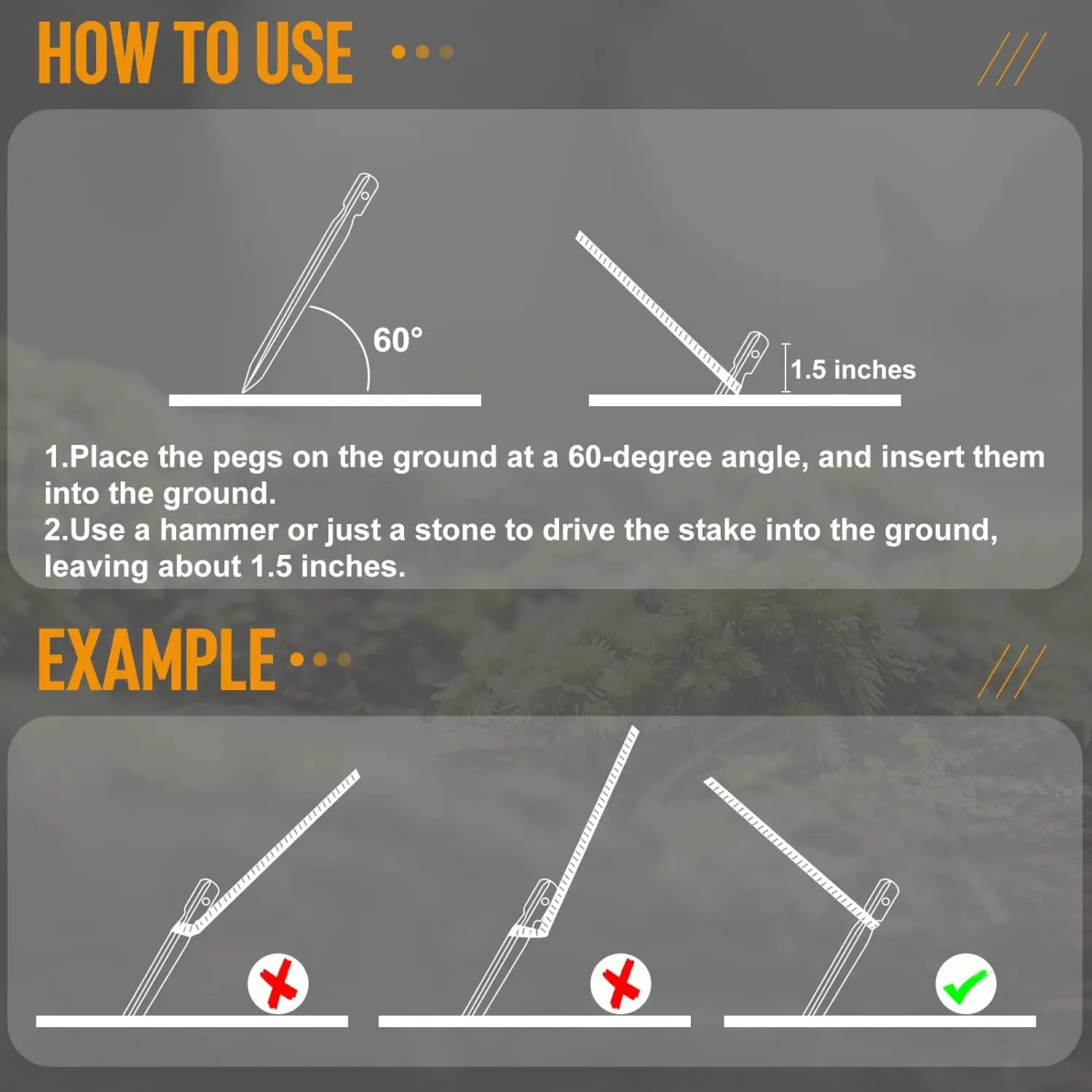 HOW TO USE

60°

1.5 inches

1.Place the pegs on the ground at a 60-degree angle, and insert them into the ground.
2.Use a hammer or just a stone to drive the stake into the ground, leaving about 1.5 inches.

EXAMPLE