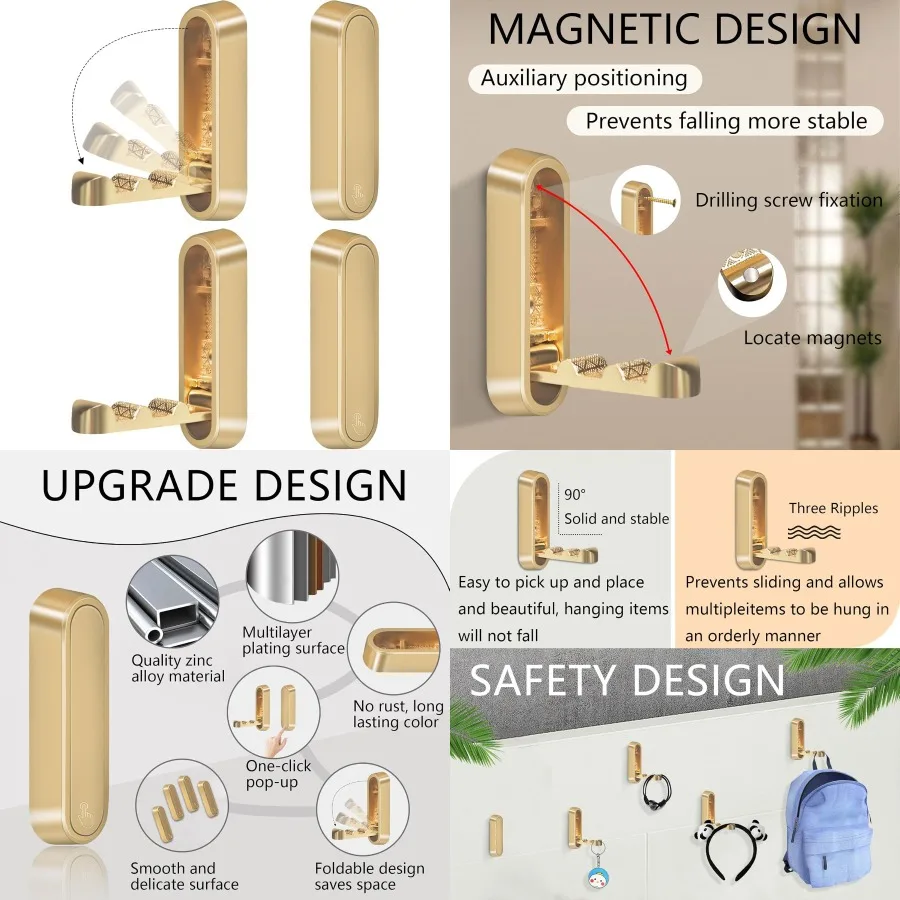 MAGNETIC DESIGN

Auxiliary positioning

Prevents falling more stable

Drilling screw fixation

Locate magnets

UPGRADE DESIGN

Quality zinc alloy material

Multilayer plating surface

No rust, long lasting color

One-click pop-up

Smooth and delicate surface

Foldable design saves space

90°
Solid and stable

Easy to pick up and place and beautiful, hanging items will not fall

Three Ripples

Prevents sliding and allows multipleitems to be hung in an orderly manner

SAFETY DESIGN