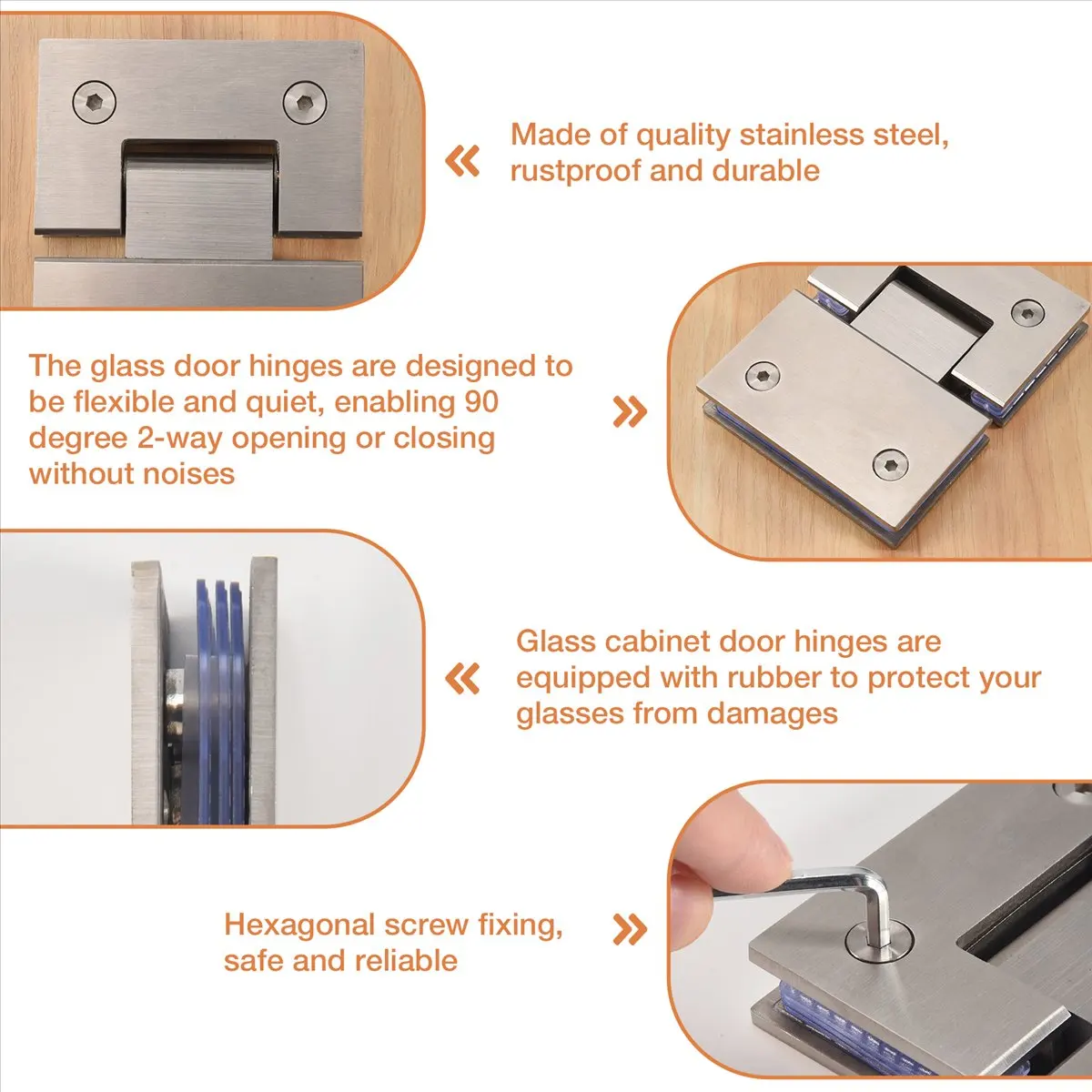 «

Made of quality stainless steel, rustproof and durable

The glass door hinges are designed to be flexible and quiet, enabling 90 degree 2-way opening or closing without noises

»

«

Glass cabinet door hinges are equipped with rubber to protect your glasses from damages

Hexagonal screw fixing, safe and reliable

»