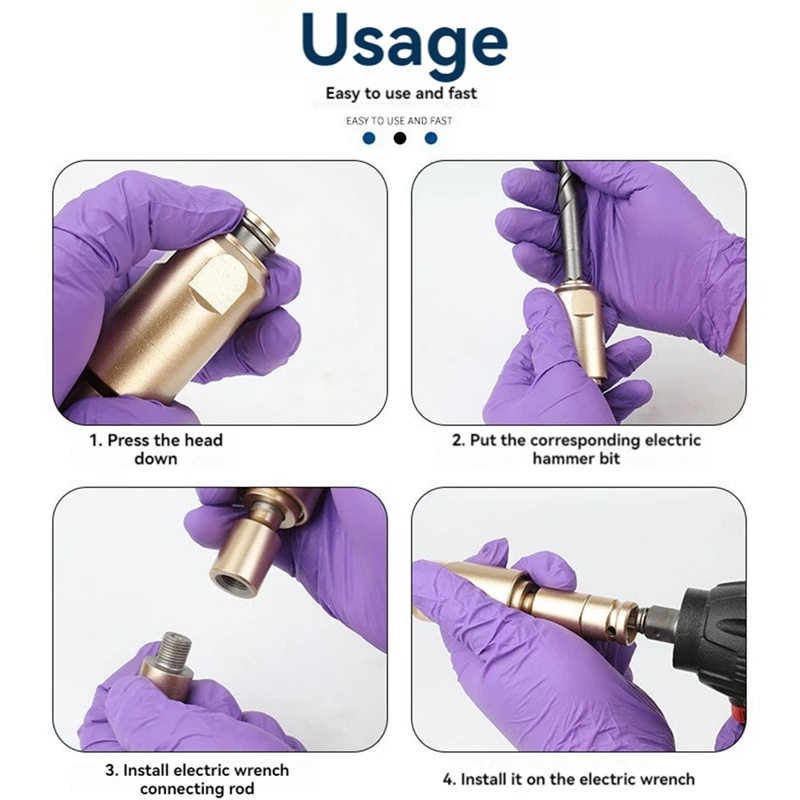 Usage
Easy to use and fast
EASY TO USE AND FAST

1. Press the head down

2. Put the corresponding electric hammer bit

3. Install electric wrench connecting rod

4. Install it on the electric wrench