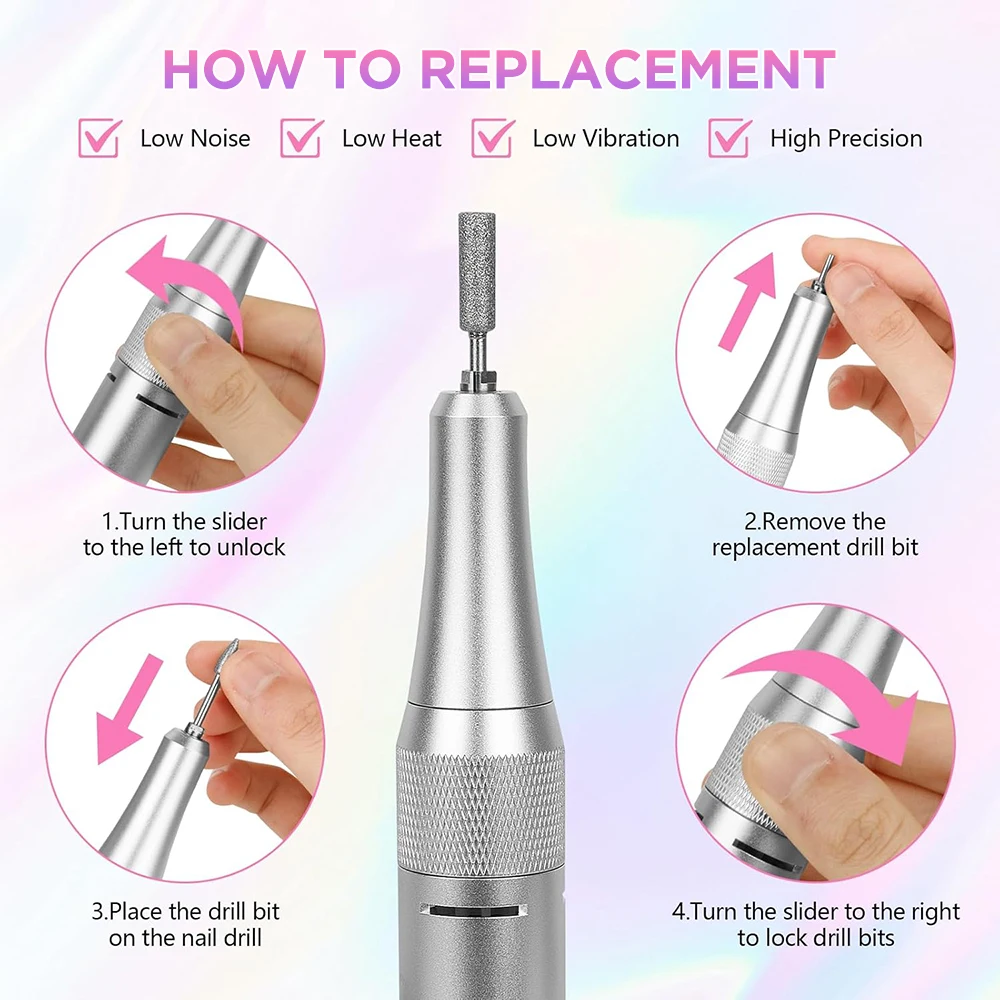 HOW TO REPLACEMENT

Low Noise
Low Heat
Low Vibration
High Precision

1.Turn the slider to the left to unlock

2.Remove the replacement drill bit

3.Place the drill bit on the nail drill

4.Turn the slider to the right to lock drill bits