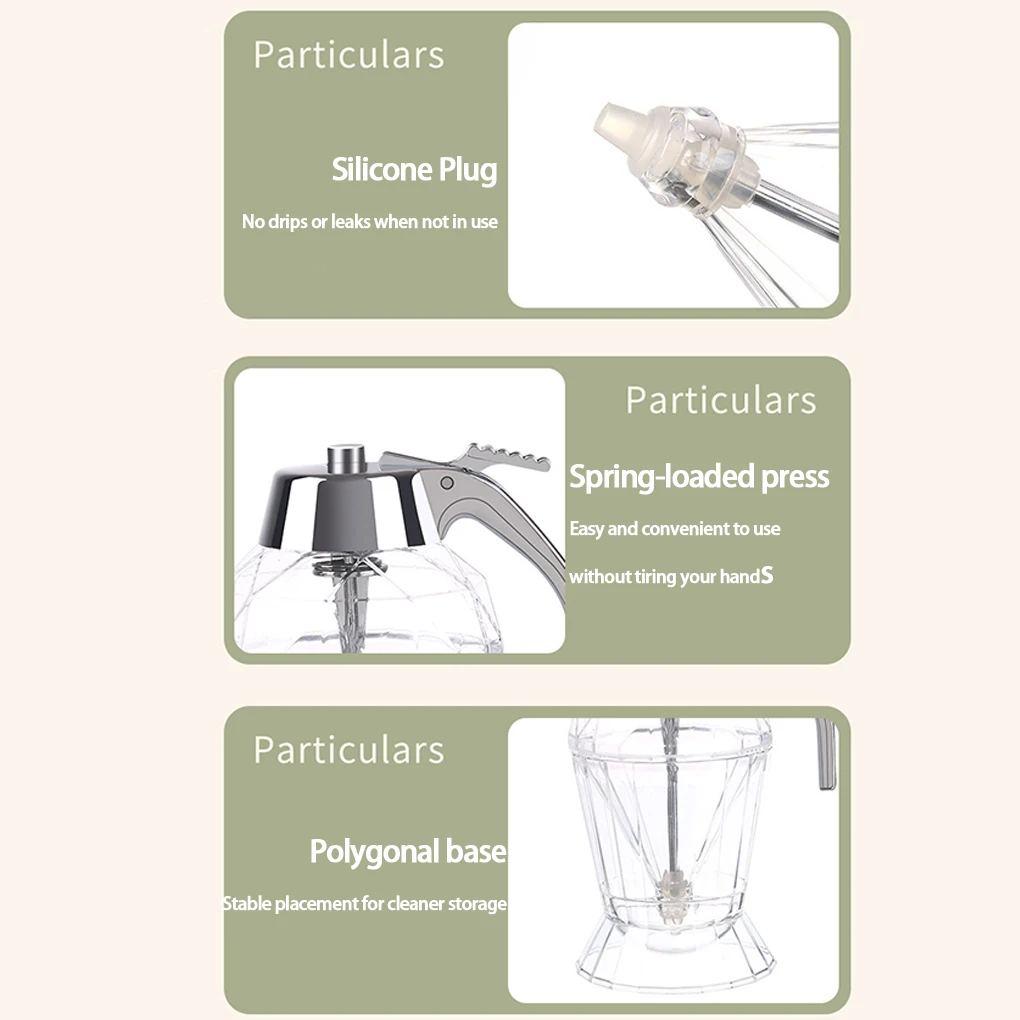 Particulars

Silicone Plug

No drips or leaks when not in use

Particulars

Spring-loaded press

Easy and convenient to use

without tiring your handS

Particulars

Polygonal base

Stable placement for cleaner storage