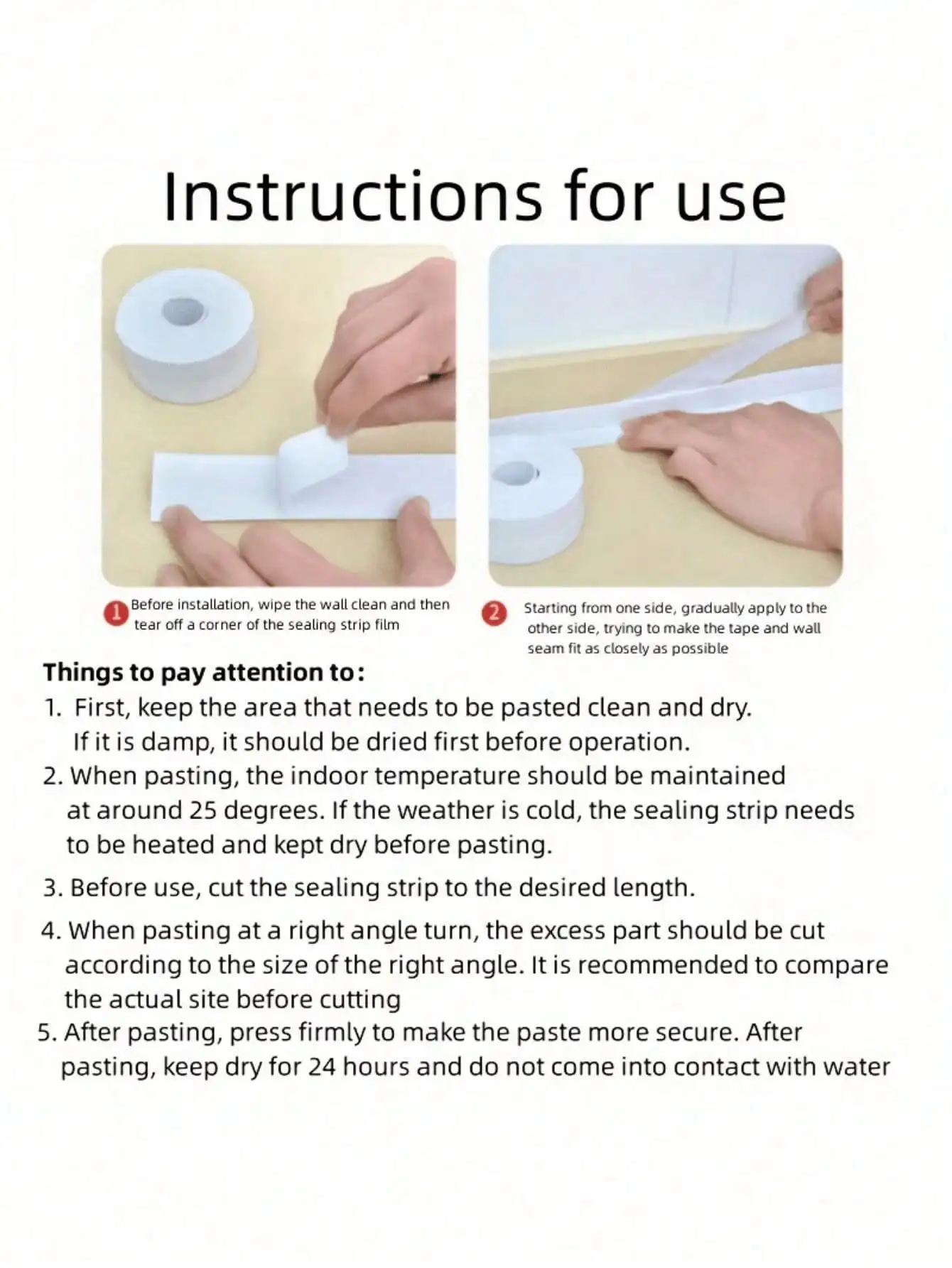 Instructions for use

1 Before installation, wipe the wall clean and then tear off a corner of the sealing strip film

2 Starting from one side, gradually apply to the other side, trying to make the tape and wall seam fit as closely as possible

Things to pay attention to:
1. First, keep the area that needs to be pasted clean and dry. If it is damp, it should be dried first before operation.
2. When pasting, the indoor temperature should be maintained at around 25 degrees. If the weather is cold, the sealing strip needs to be heated and kept dry before pasting.
3. Before use, cut the sealing strip to the desired length.
4. When pasting at a right angle turn, the excess part should be cut according to the size of the right angle. It is recommended to compare the actual site before cutting
5. After pasting, press firmly to make the paste more secure. After pasting, keep dry for 24 hours and do not come into contact with water