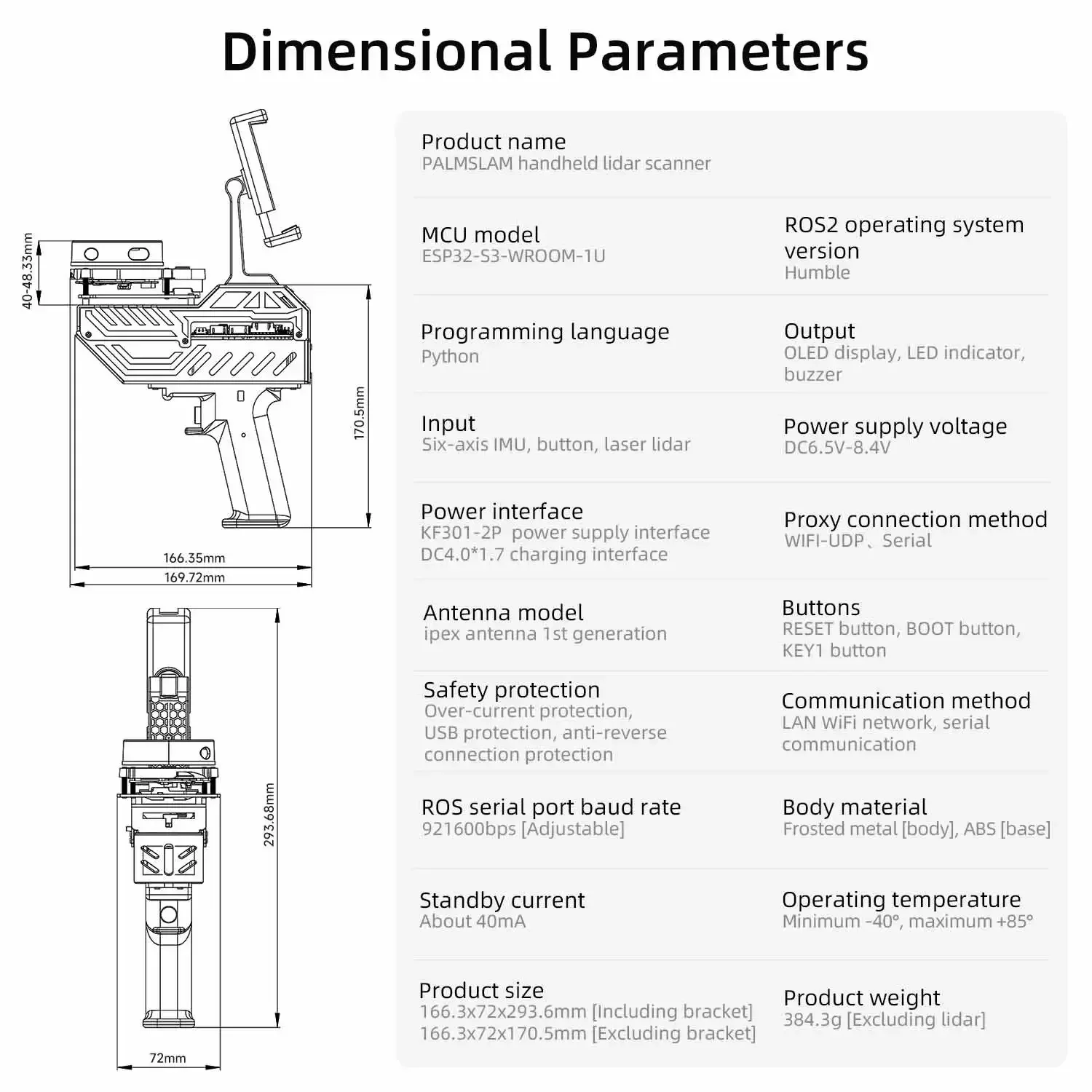 Dimensional Parameters

40-48.33mm

170.5mm

166.35mm

169.72mm

293.68mm

72mm

Product name
PALMSLAM handheld lidar scanner

MCU model
ESP32-S3-WROOM-1U

ROS2 operating system version
Humble

Programming language
Python

Output
OLED display, LED indicator, buzzer

Input
Six-axis IMU, button, laser lidar

Power supply voltage
DC6.5V-8.4V

Power interface
KF301-2P power supply interface
DC4.0*1.7 charging interface

Proxy connection method
WIFI-UDP、Serial

Antenna model
ipex antenna 1st generation

Buttons
RESET button, BOOT button, KEY1 button

Safety protection
Over-current protection, USB protection, anti-reverse connection protection

Communication method
LAN WiFi network, serial communication

ROS serial port baud rate
921600bps [Adjustable]

Body material
Frosted metal [body], ABS [base]

Standby current
About 40mA

Operating temperature
Minimum -40°, maximum +85°

Product size
166.3x72x293.6mm [Including bracket]
166.3x72x170.5mm [Excluding bracket]

Product weight
384.3g [Excluding lidar]