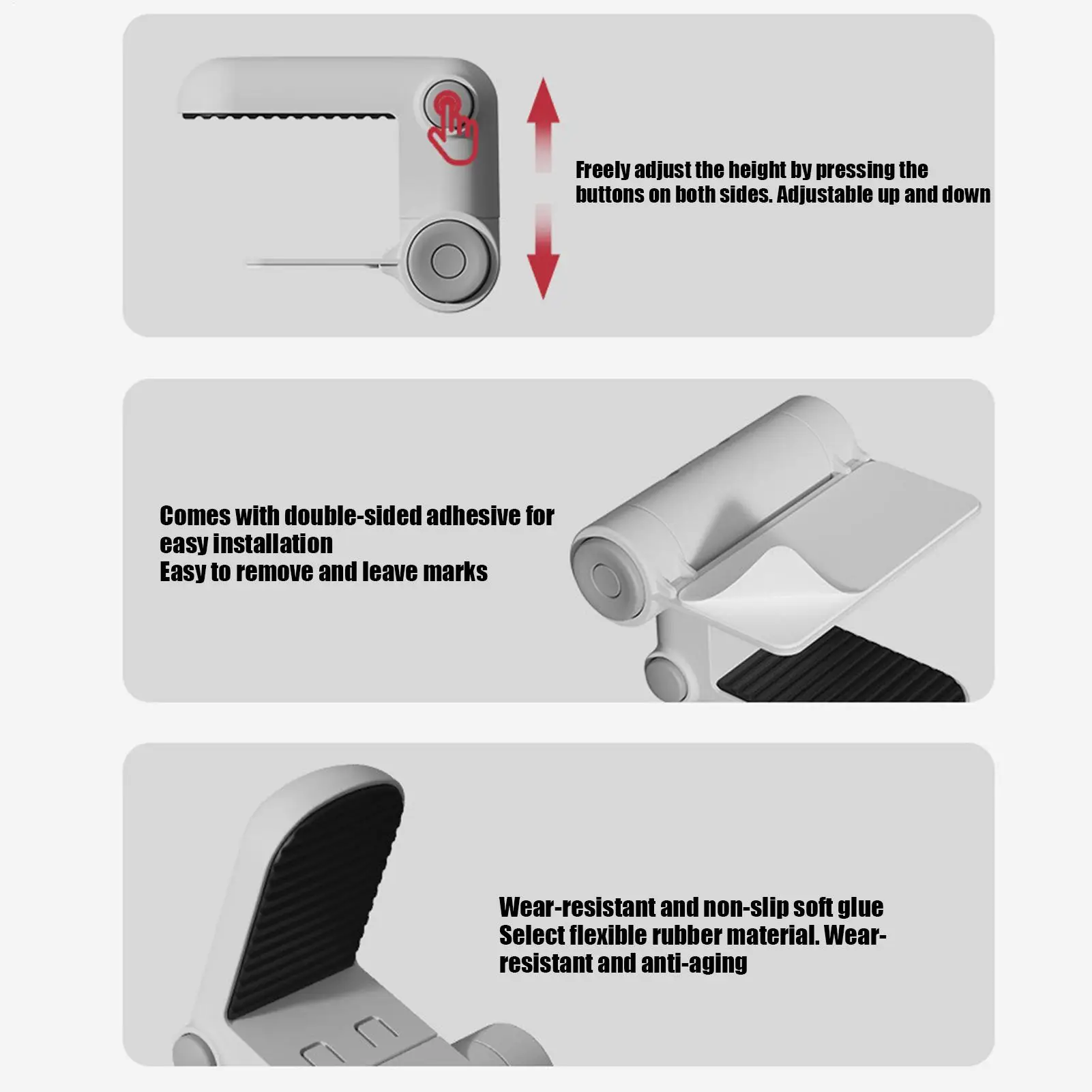 Freely adjust the height by pressing the buttons on both sides. Adjustable up and down

Comes with double-sided adhesive for easy installation
Easy to remove and leave marks

Wear-resistant and non-slip soft glue
Select flexible rubber material. Wear-resistant and anti-aging