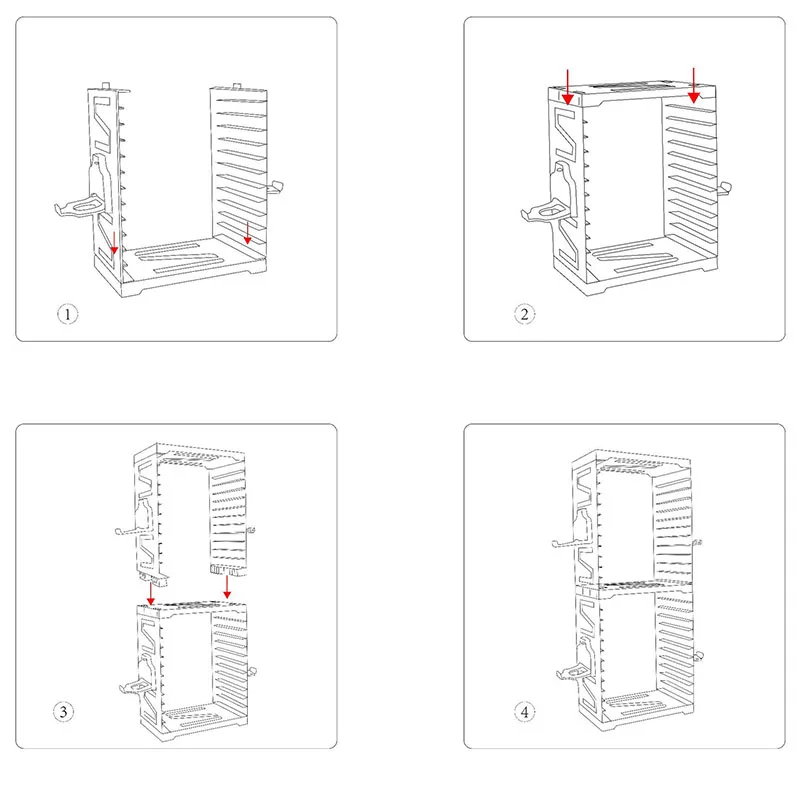 ①

②

③

④