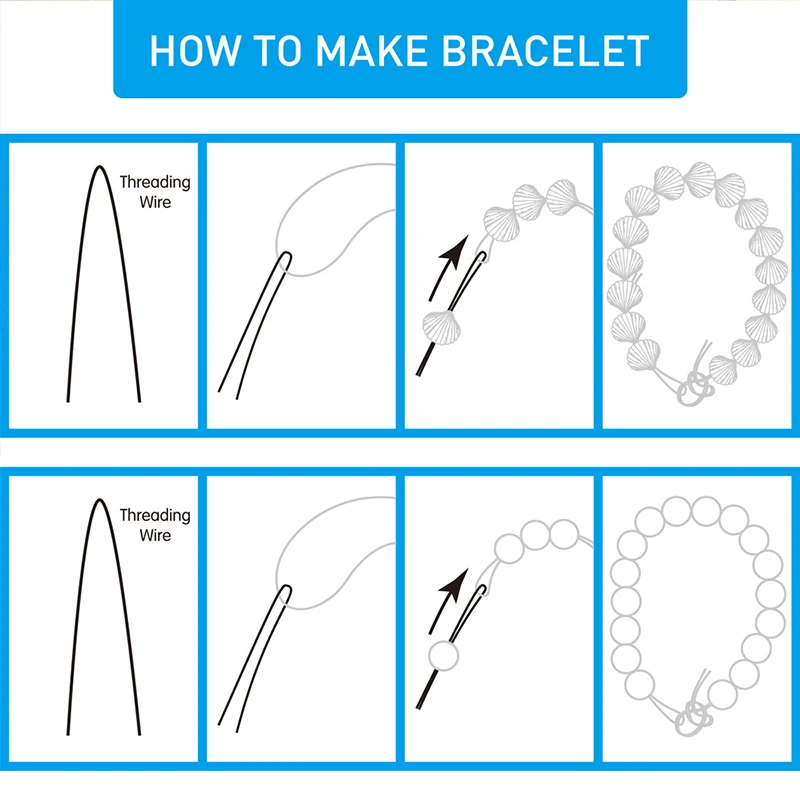 HOW TO MAKE BRACELET

Threading Wire

Threading Wire