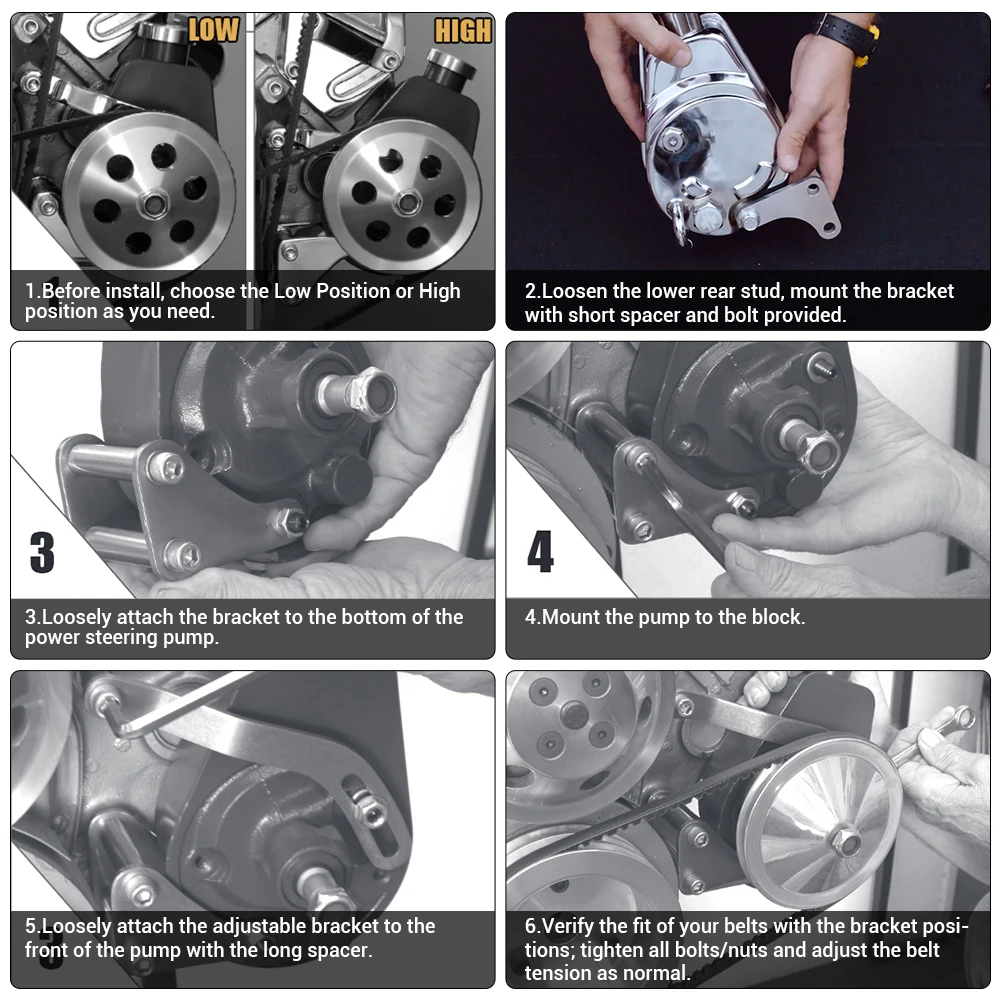 LOW

HIGH

1.Before install, choose the Low Position or High position as you need.

2.Loosen the lower rear stud, mount the bracket with short spacer and bolt provided.

3

3.Loosely attach the bracket to the bottom of the power steering pump.

4

4.Mount the pump to the block.

5.Loosely attach the adjustable bracket to the front of the pump with the long spacer.

6.Verify the fit of your belts with the bracket positions; tighten all bolts/nuts and adjust the belt tension as normal.