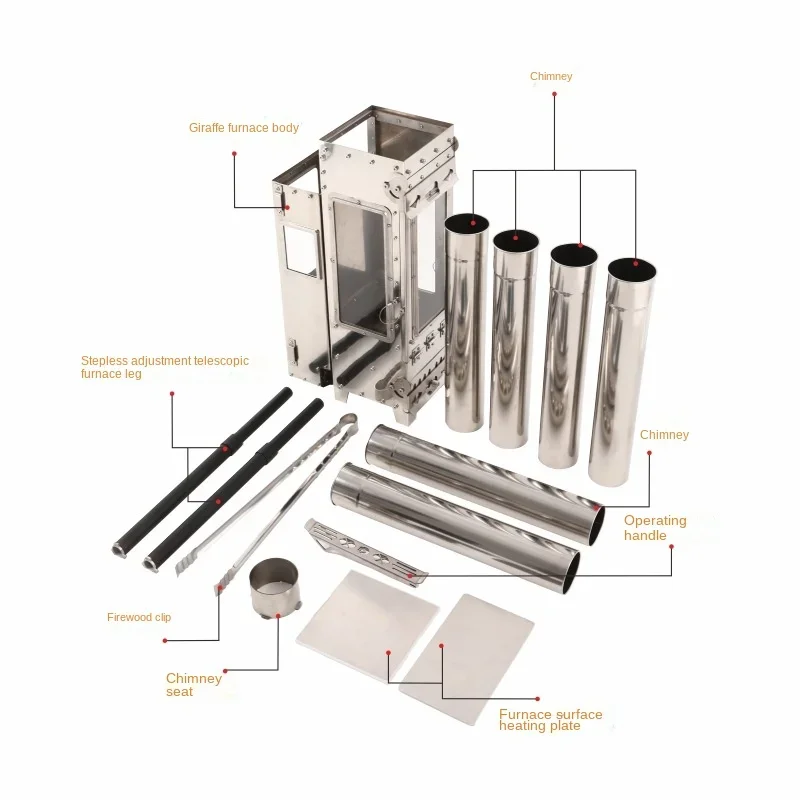 Chimney

Giraffe furnace body

Stepless adjustment telescopic furnace leg

Chimney

Operating handle

Firewood clip

Chimney seat

Furnace surface heating plate