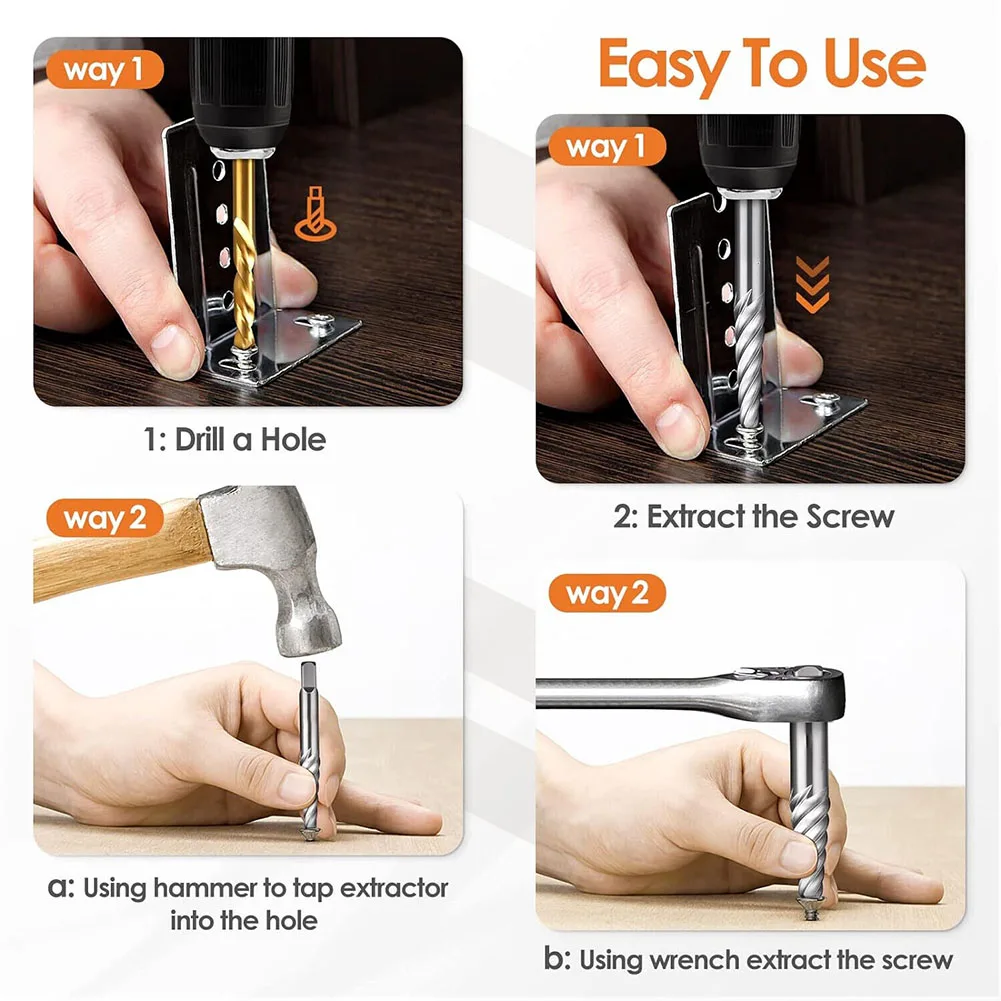 Easy To Use

way 1

1: Drill a Hole

way 1

2: Extract the Screw

way 2

a: Using hammer to tap extractor into the hole

way 2

b: Using wrench extract the screw