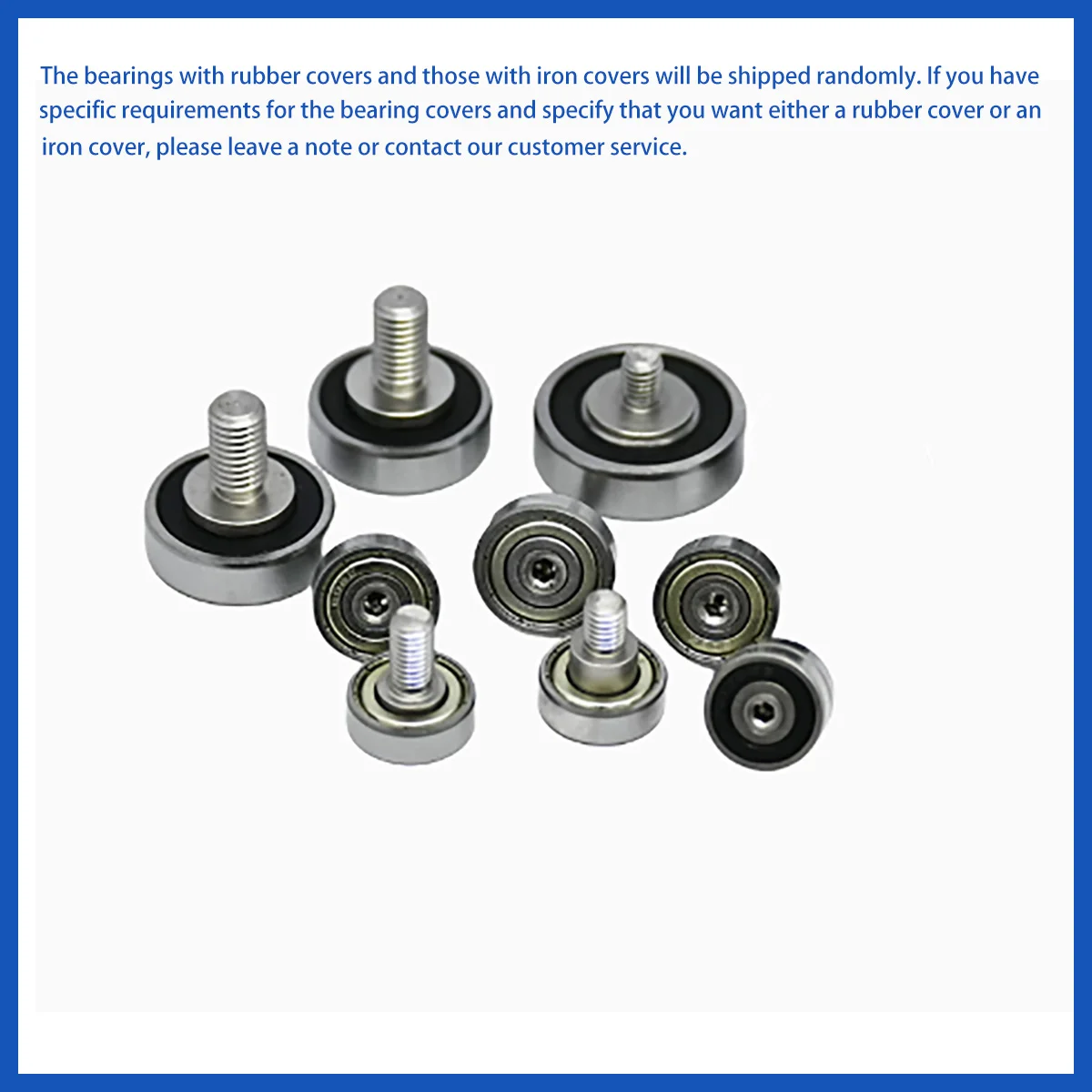 The bearings with rubber covers and those with iron covers will be shipped randomly. If you have specific requirements for the bearing covers and specify that you want either a rubber cover or an iron cover, please leave a note or contact our customer service.