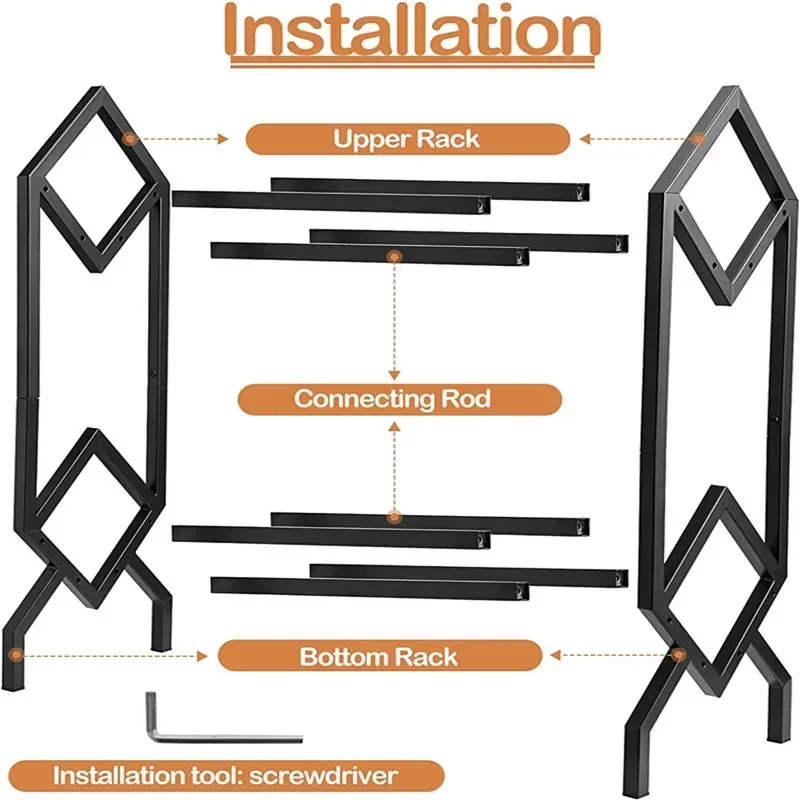 Installation

Upper Rack

Connecting Rod

Bottom Rack

Installation tool: screwdriver