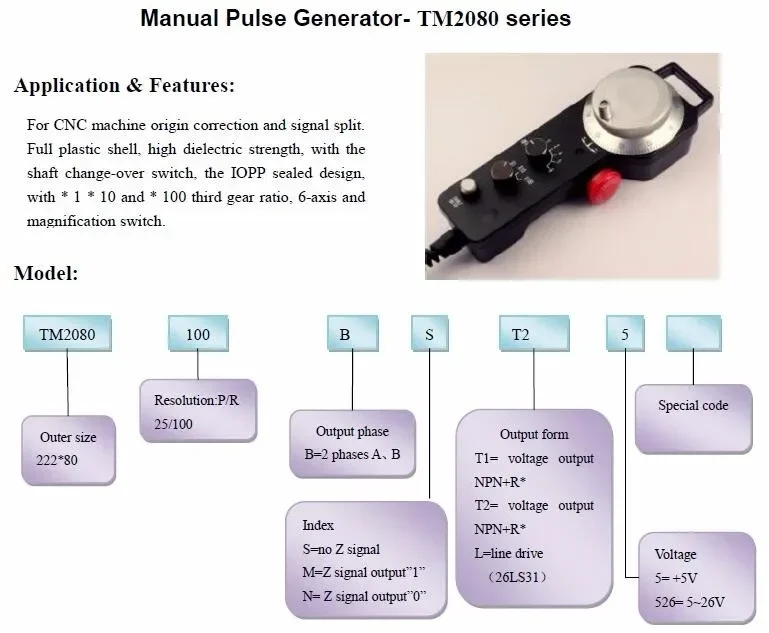 Manual Pulse Generator- TM2080 series

Application & Features:

For CNC machine origin correction and signal split. Full plastic shell, high dielectric strength, with the shaft change-over switch, the IOPP sealed design, with * 1 * 10 and * 100 third gear ratio, 6-axis and magnification switch.

Model:

TM2080

100

B

S

T2

5

Outer size
222*80

Resolution:P/R
25/100

Output phase
B=2 phases A、B

Index
S=no Z signal
M=Z signal output"1"
N= Z signal output"0"

Output form
T1= voltage output NPN+R*
T2= voltage output NPN+R*
L=line drive
（26LS31）

Special code

Voltage
5= +5V
526= 5~26V