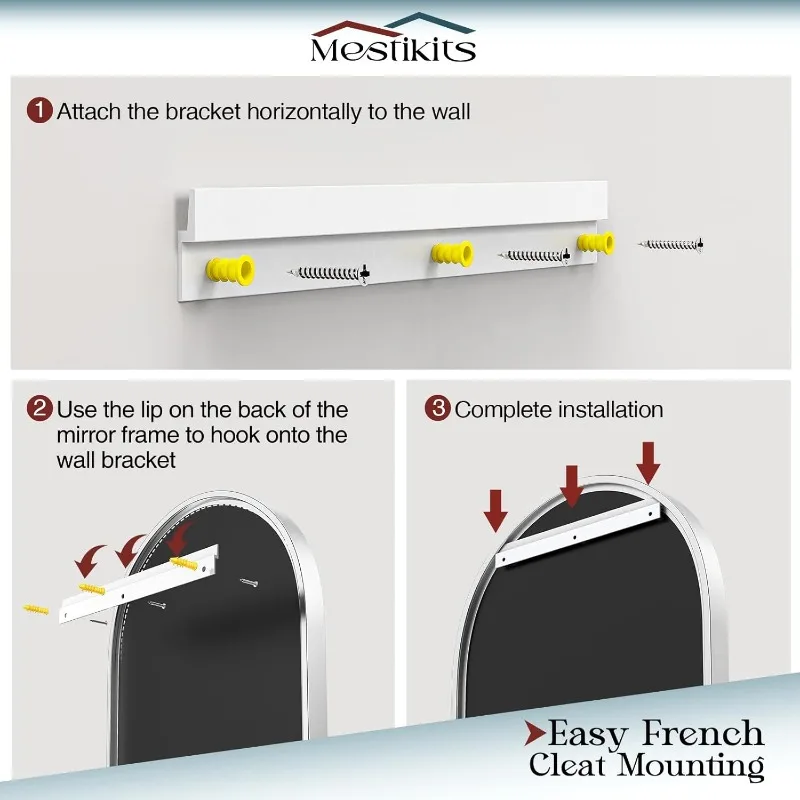 Mestikits

1 Attach the bracket horizontally to the wall

2 Use the lip on the back of the mirror frame to hook onto the wall bracket

3 Complete installation

Easy French Cleat Mounting