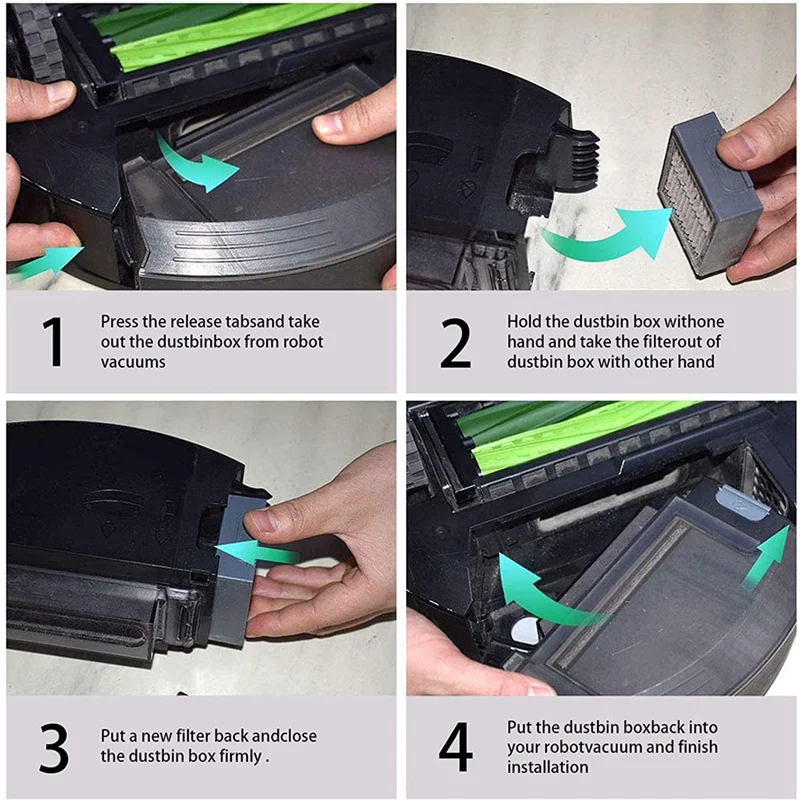 1
Press the release tabsand take out the dustbinbox from robot vacuums

2
Hold the dustbin box withone hand and take the filterout of dustbin box with other hand

3
Put a new filter back andclose the dustbin box firmly .

4
Put the dustbin boxback into your robotvacuum and finish installation