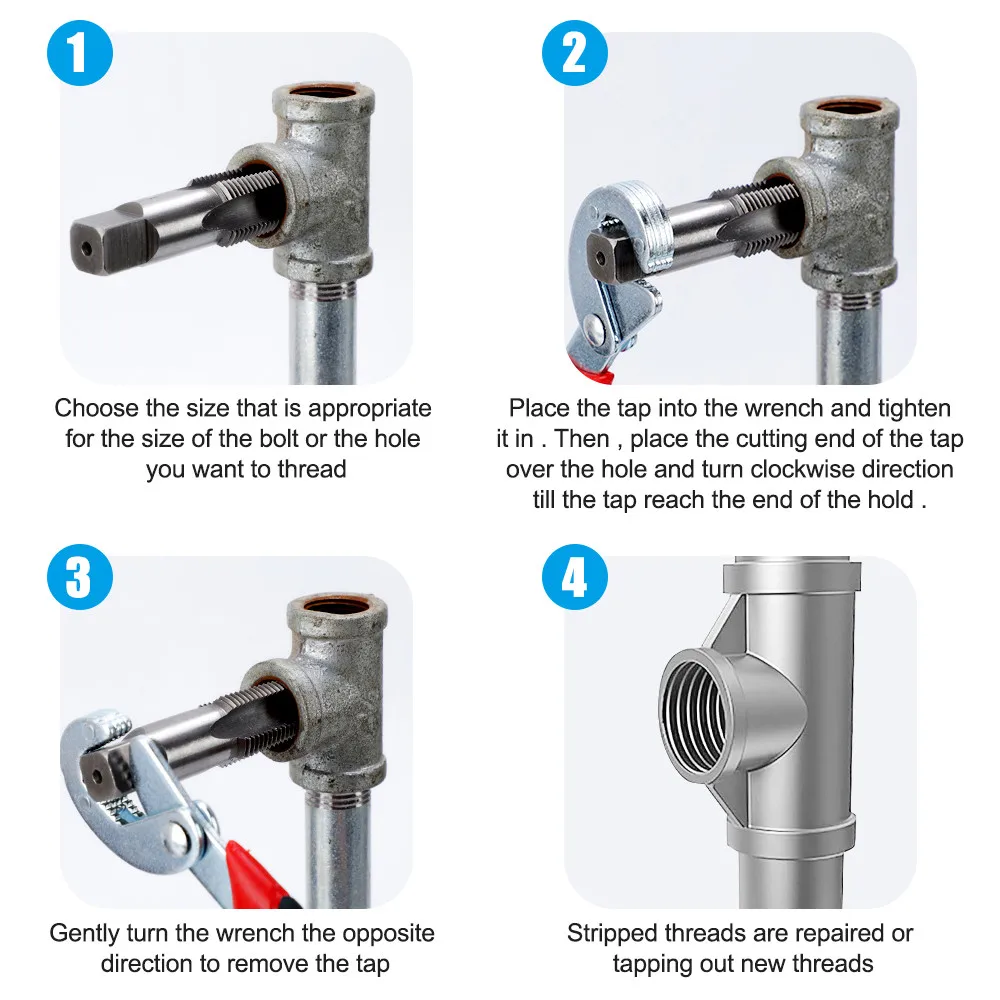 1

Choose the size that is appropriate for the size of the bolt or the hole you want to thread

2

Place the tap into the wrench and tighten it in . Then , place the cutting end of the tap over the hole and turn clockwise direction till the tap reach the end of the hold .

3

Gently turn the wrench the opposite direction to remove the tap

4

Stripped threads are repaired or tapping out new threads