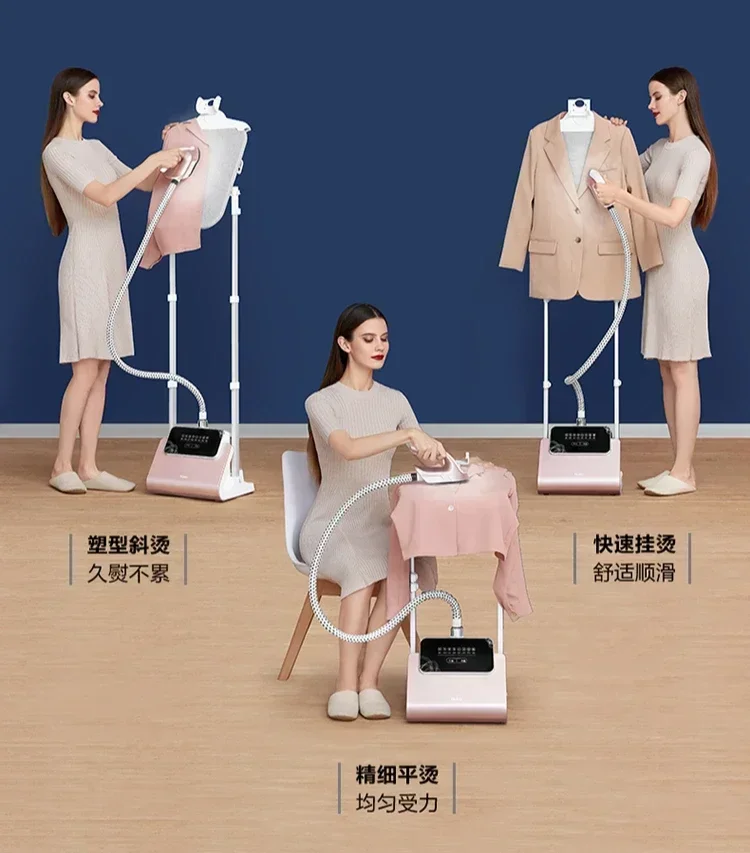 塑型斜烫
久熨不累

快速挂烫
舒适顺滑

精细平烫
均匀受力