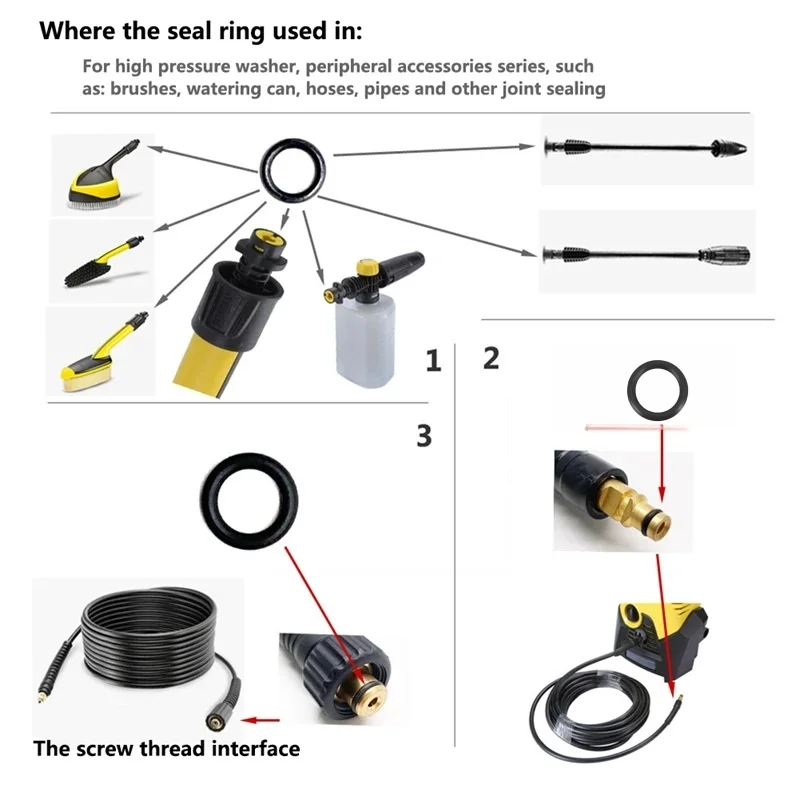 Where the seal ring used in:

For high pressure washer, peripheral accessories series, such as: brushes, watering can, hoses, pipes and other joint sealing

1

2

3

The screw thread interface