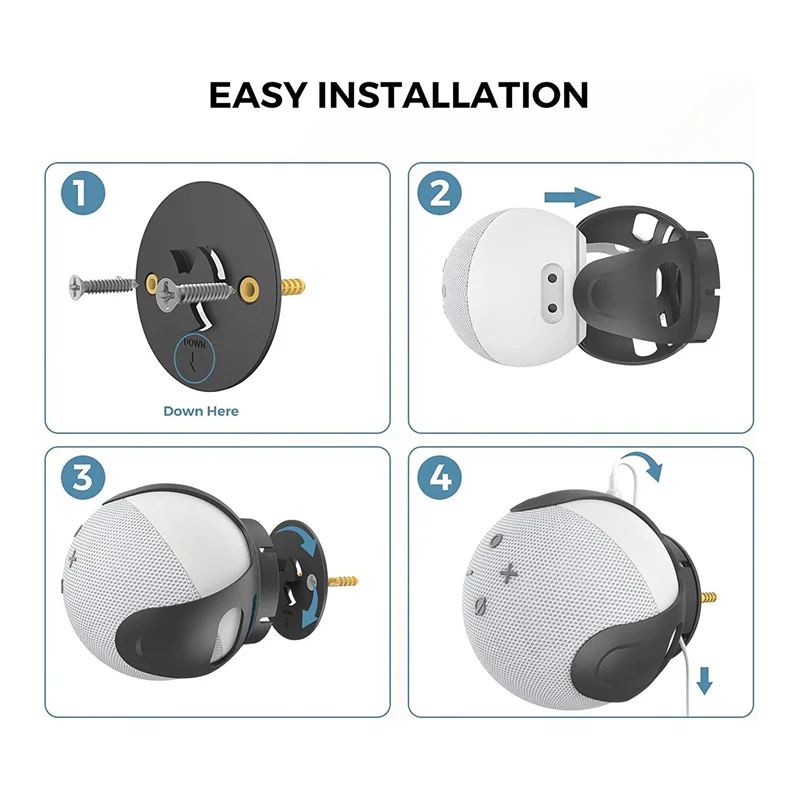 EASY INSTALLATION

1

DOWN

Down Here

2

3

4