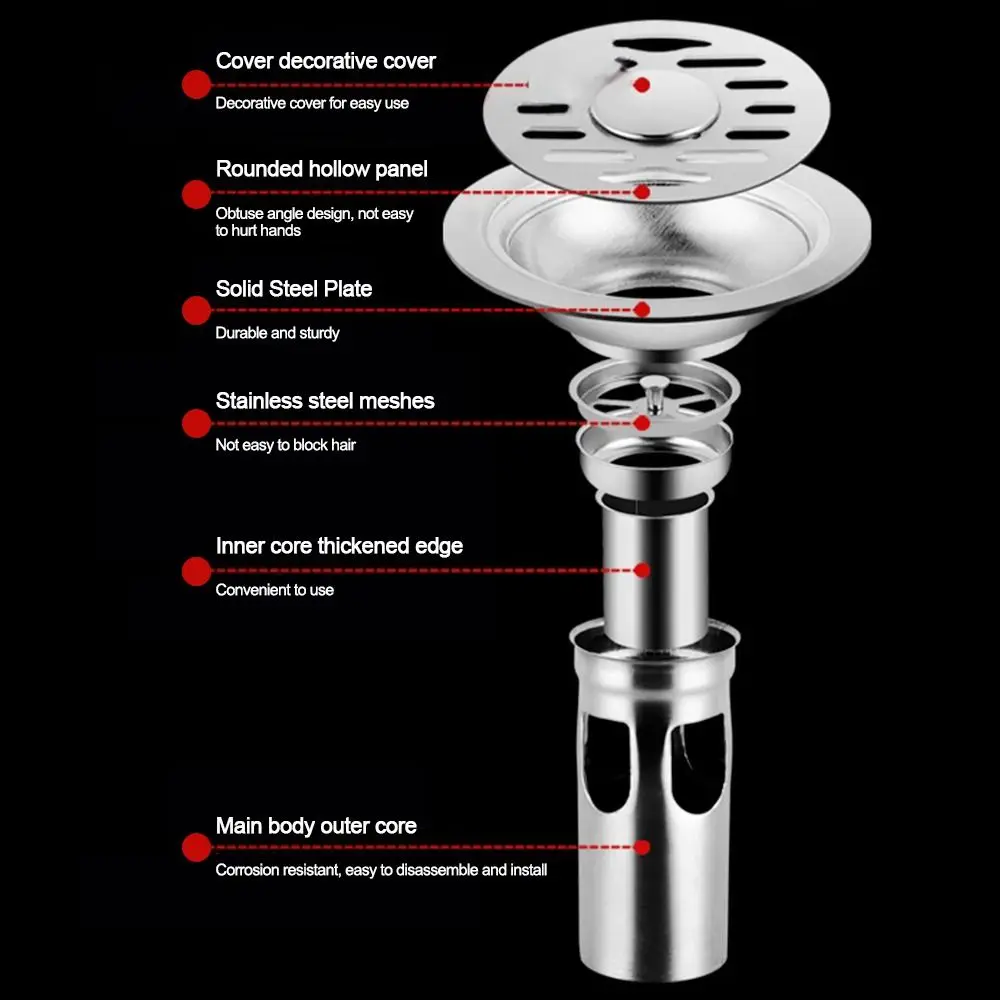 Cover decorative cover
Decorative cover for easy use

Rounded hollow panel
Obtuse angle design, not easy to hurt hands

Solid Steel Plate
Durable and sturdy

Stainless steel meshes
Not easy to block hair

Inner core thickened edge
Convenient to use

Main body outer core
Corrosion resistant, easy to disassemble and install