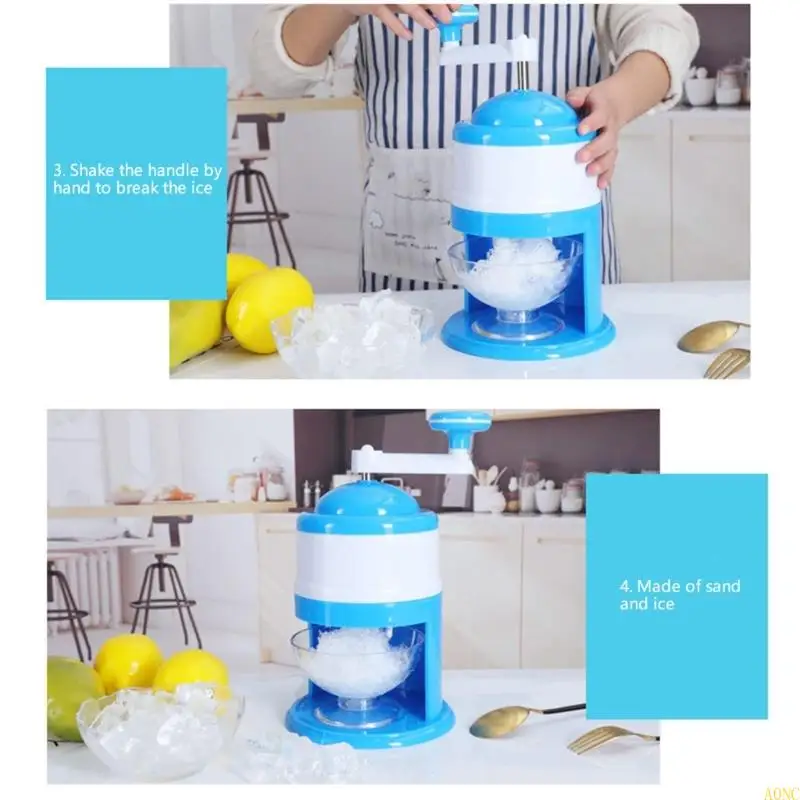 3. Shake the handle by hand to break the ice

4. Made of sand and ice

AONC