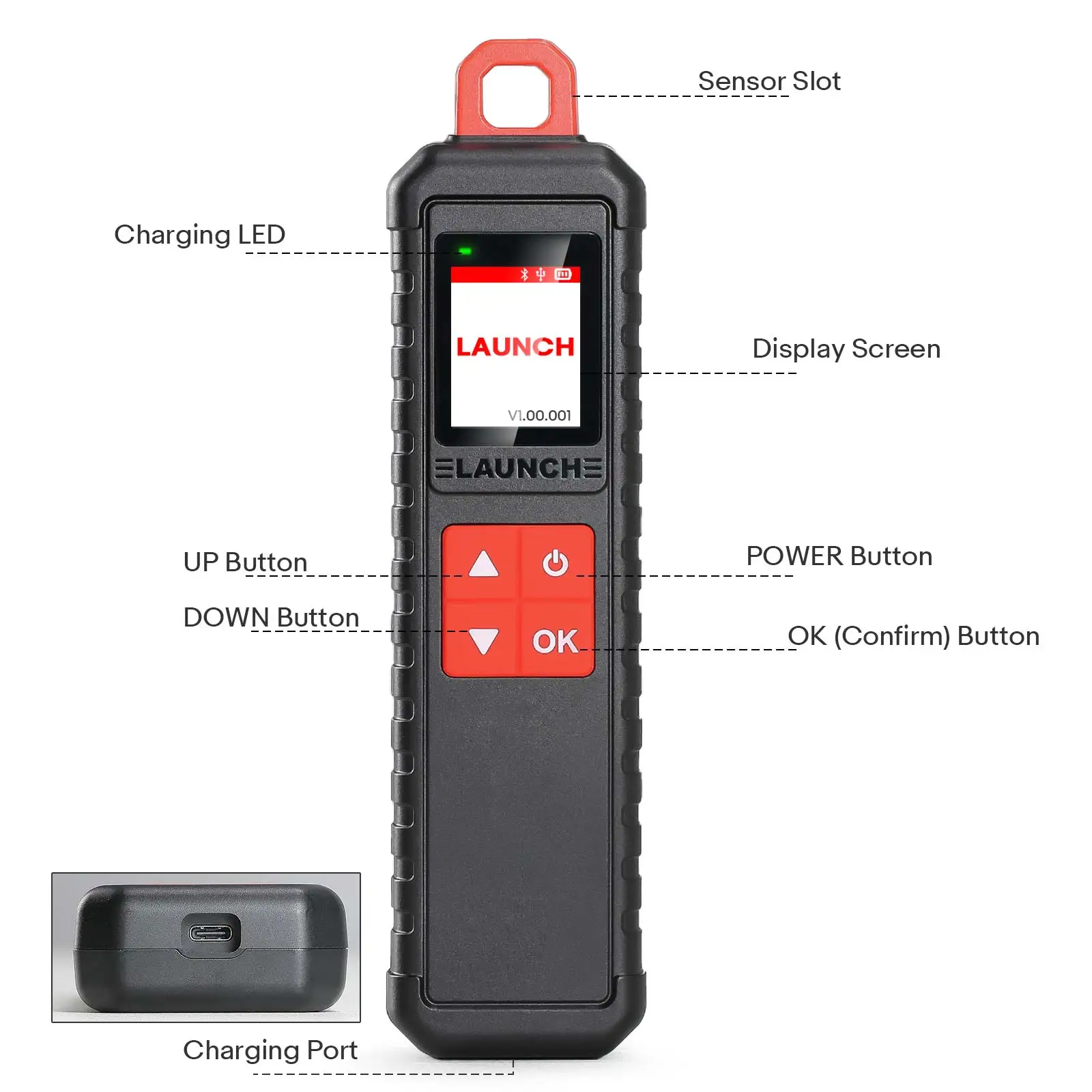 Sensor Slot

Charging LED

LAUNCH

V1.00.001

Display Screen

LAUNCH

UP Button

POWER Button

DOWN Button

OK

OK (Confirm) Button

Charging Port