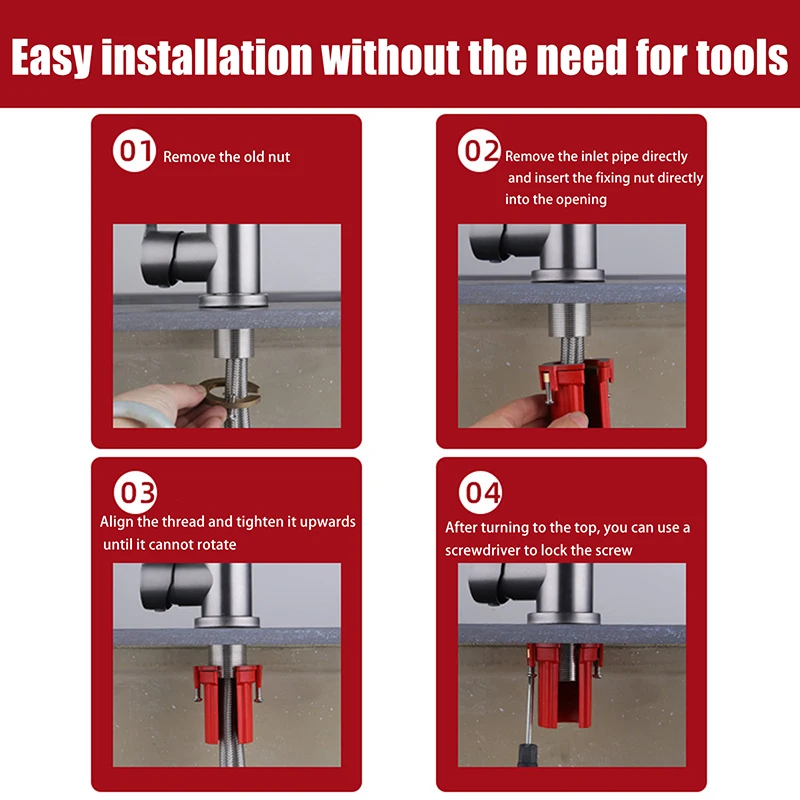 Easy installation without the need for tools

01 Remove the old nut

02 Remove the inlet pipe directly and insert the fixing nut directly into the opening

03 Align the thread and tighten it upwards until it cannot rotate

04 After turning to the top, you can use a screwdriver to lock the screw