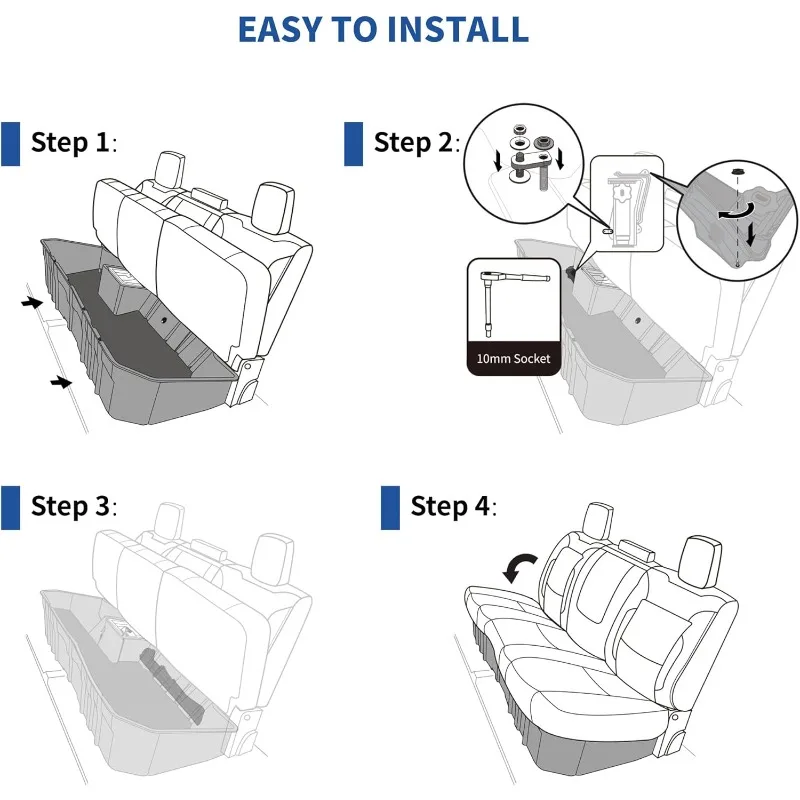 EASY TO INSTALL

Step 1:

Step 2:

10mm Socket

Step 3:

Step 4: