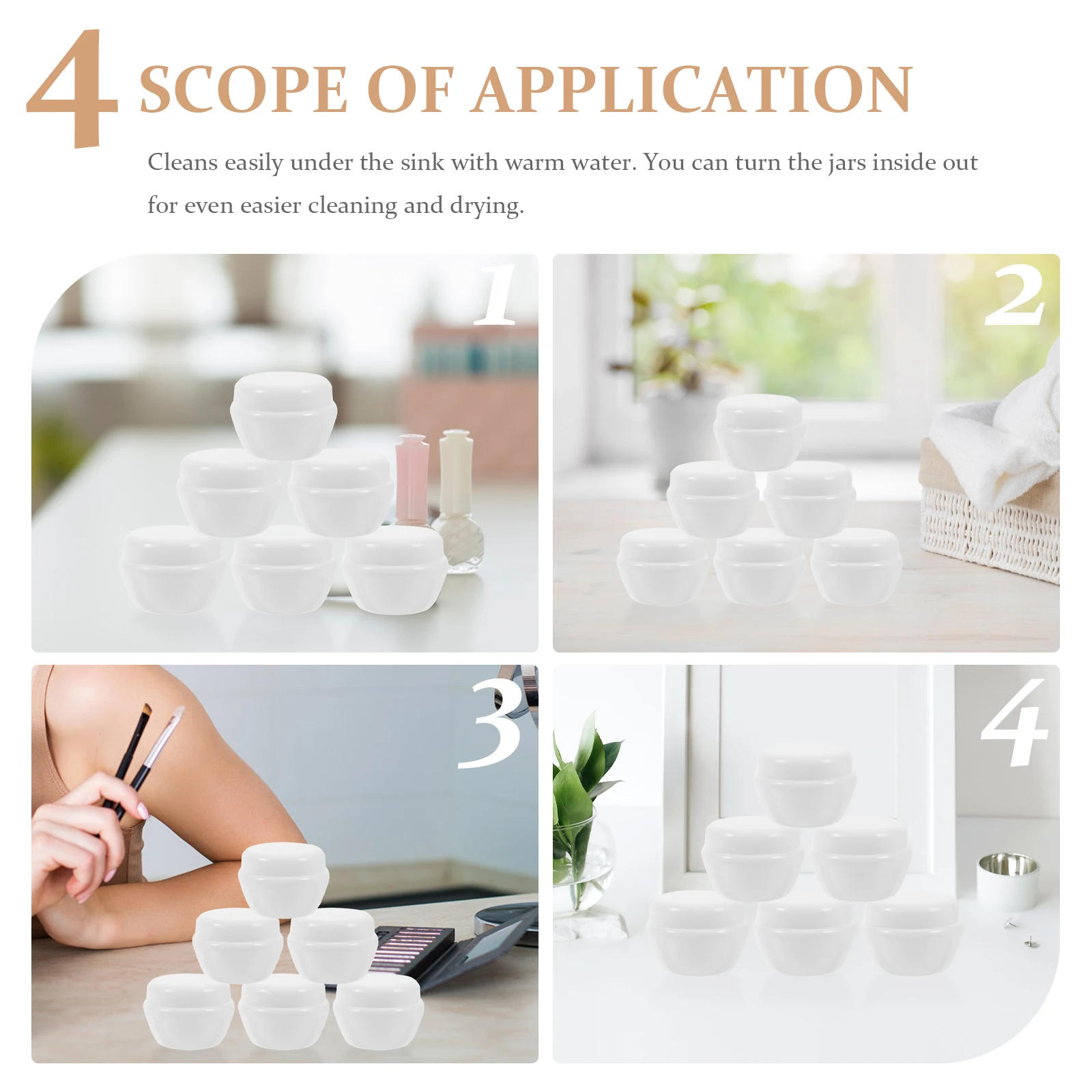 4 SCOPE OF APPLICATION

Cleans easily under the sink with warm water. You can turn the jars inside out for even easier cleaning and drying.

1

2

3

4